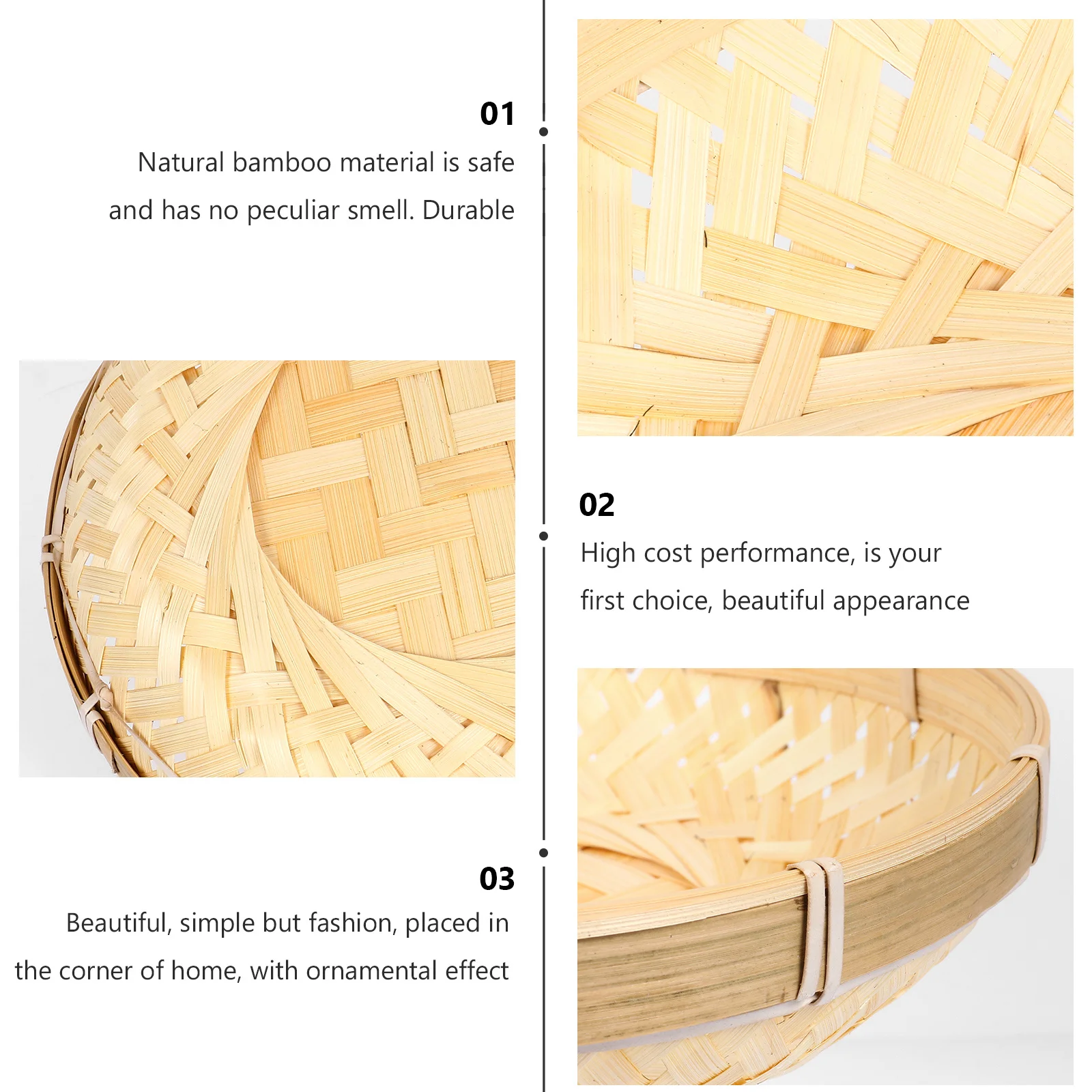 01
Natural bamboo material is safe and has no peculiar smell. Durable

02
High cost performance, is your first choice, beautiful appearance

03
Beautiful, simple but fashion, placed in the corner of home, with ornamental effect