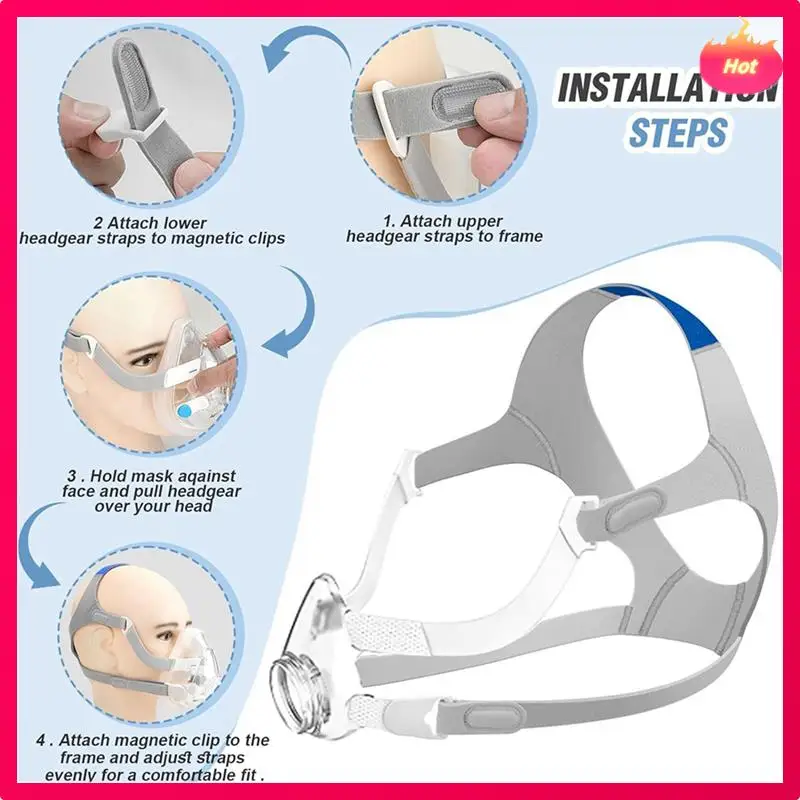 Hot

INSTALLATION STEPS

2 Attach lower headgear straps to magnetic clips

1. Attach upper headgear straps to frame

3 . Hold mask aqainst face and pull headgear over your head

4 . Attach magnetic clip to the frame and adjust straps evenly for a comfortable fit .