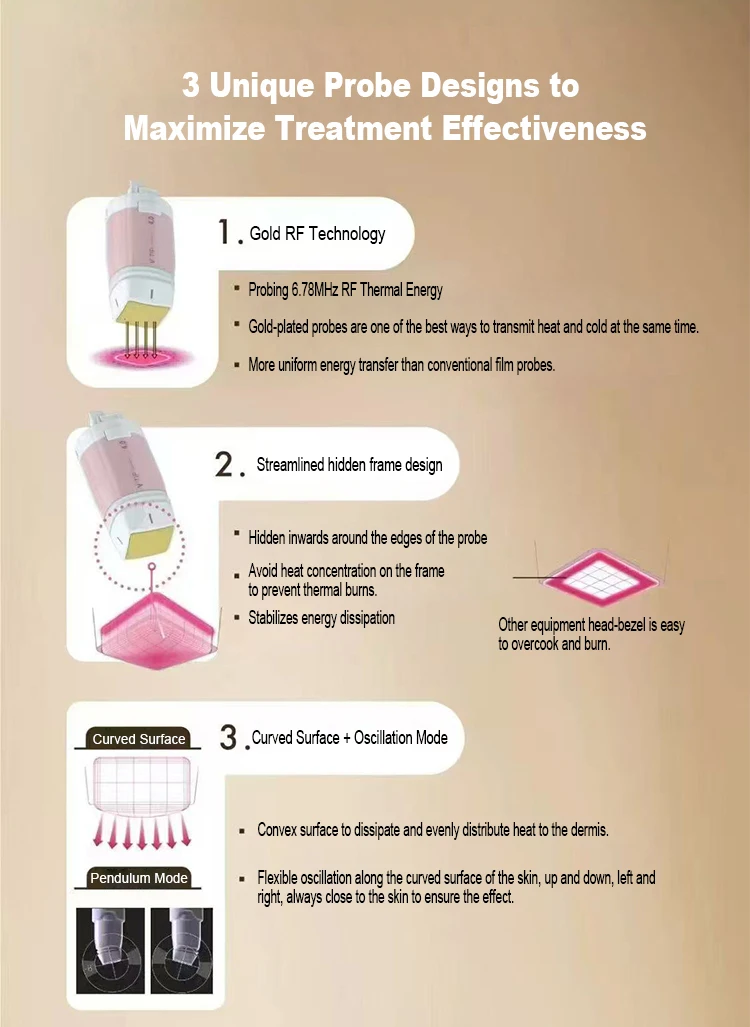 3 Unique Probe Designs to Maximize Treatment Effectiveness

1. Gold RF Technology

▪ Probing 6.78MHz RF Thermal Energy

▪ Gold-plated probes are one of the best ways to transmit heat and cold at the same time.

▪ More uniform energy transfer than conventional film probes.

2. Streamlined hidden frame design

▪ Hidden inwards around the edges of the probe

▪ Avoid heat concentration on the frame to prevent thermal burns.

▪ Stabilizes energy dissipation

Other equipment head-bezel is easy to overcook and burn.

Curved Surface

3. Curved Surface + Oscillation Mode

▪ Convex surface to dissipate and evenly distribute heat to the dermis.

Pendulum Mode

▪ Flexible oscillation along the curved surface of the skin, up and down, left and right, always close to the skin to ensure the effect.