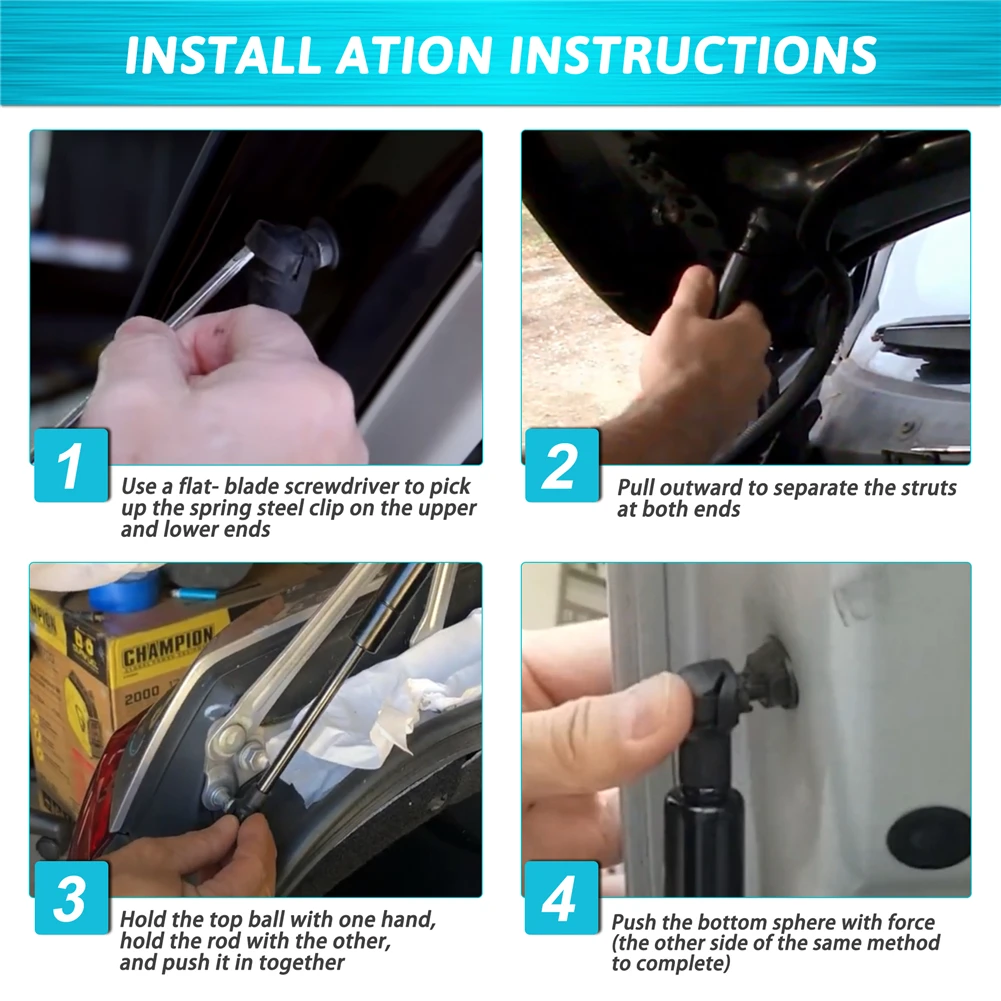 INSTALL ATION INSTRUCTIONS

1
Use a flat- blade screwdriver to pick up the spring steel clip on the upper and lower ends

2
Pull outward to separate the struts at both ends

CHAMPION
2000

3
Hold the top ball with one hand, hold the rod with the other, and push it in together

4
Push the bottom sphere with force (the other side of the same method to complete)