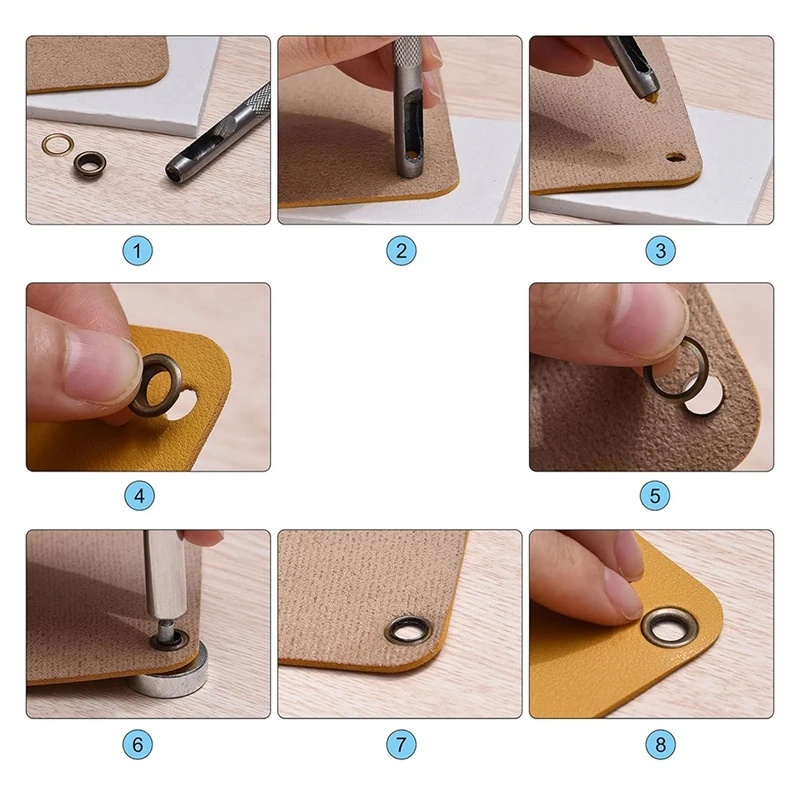 1

2

3

4

5

6

7

8