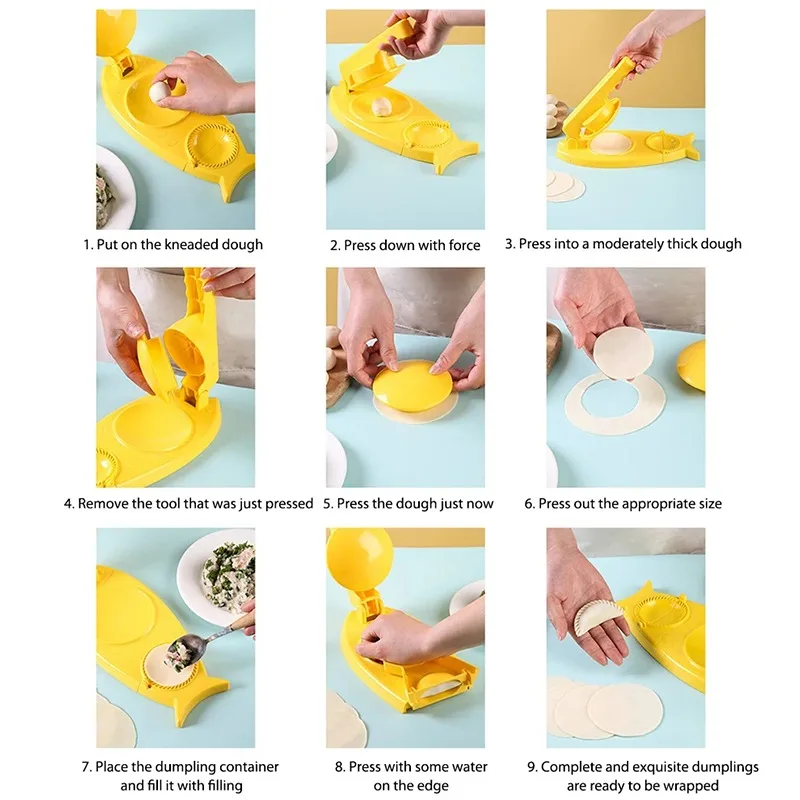 1. Put on the kneaded dough

2. Press down with force

3. Press into a moderately thick dough

4. Remove the tool that was just pressed

5. Press the dough just now

6. Press out the appropriate size

7. Place the dumpling container and fill it with filling

8. Press with some water on the edge

9. Complete and exquisite dumplings are ready to be wrapped