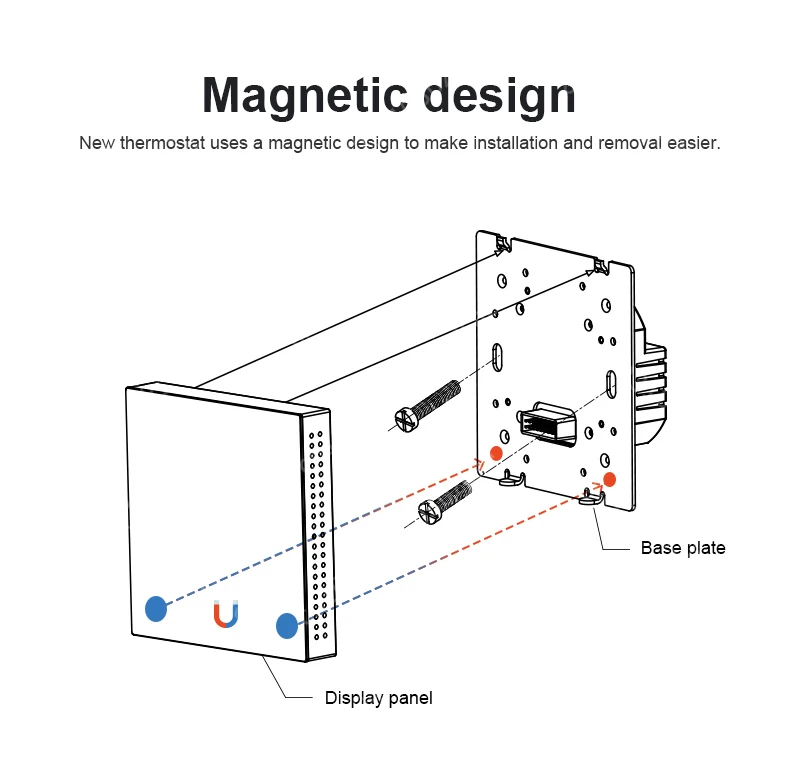 Magnetic design

New thermostat uses a magnetic design to make installation and removal easier.

Base plate

Display panel