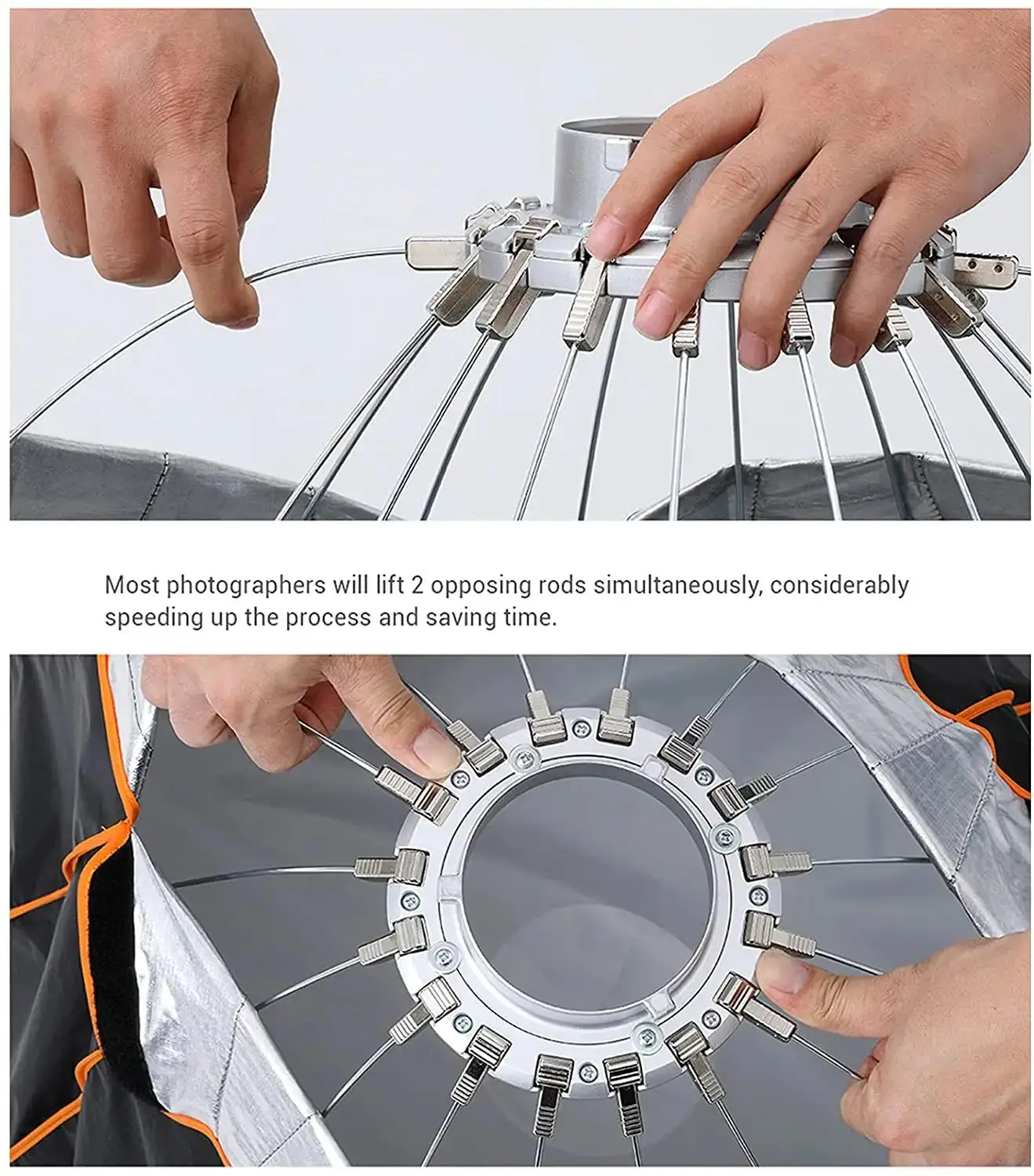 Most photographers will lift 2 opposing rods simultaneously, considerably speeding up the process and saving time.