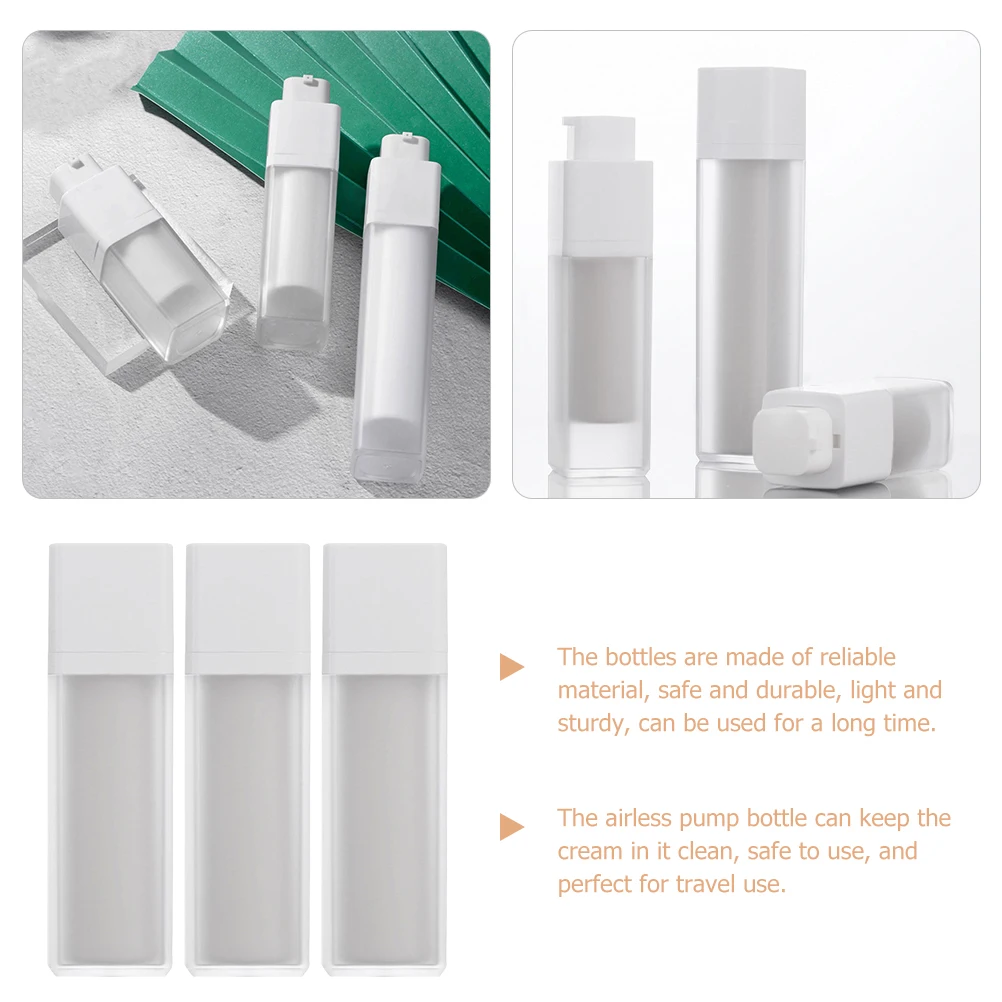 The bottles are made of reliable material, safe and durable, light and sturdy, can be used for a long time.

The airless pump bottle can keep the cream in it clean, safe to use, and perfect for travel use.