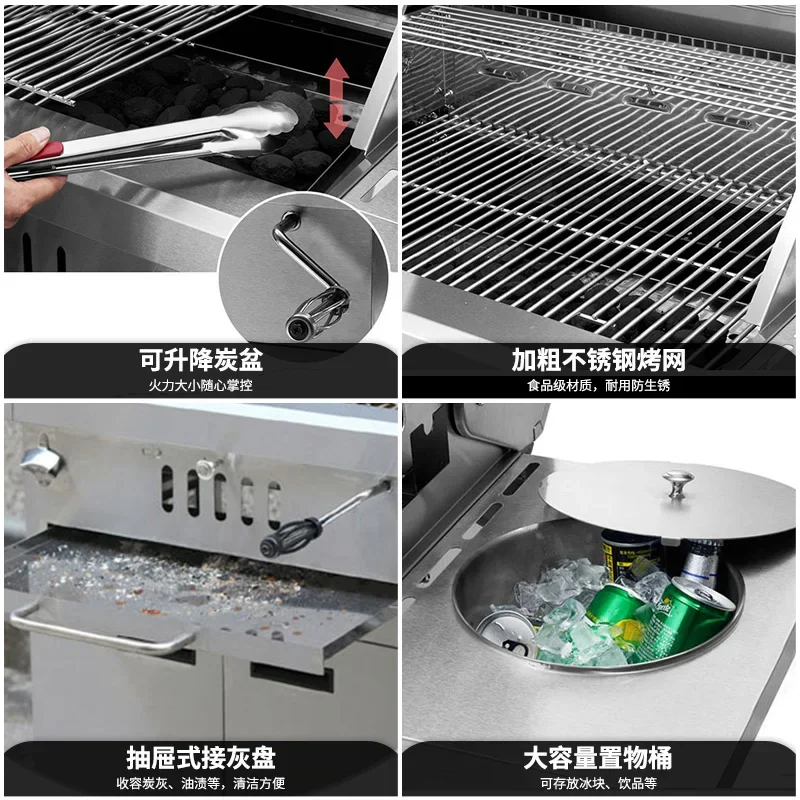 可升降炭盆
火力大小随心掌控

加粗不锈钢烤网
食品级材质，耐用防生锈

抽屉式接灰盘
收容炭灰、油渍等，清洁方便

大容量置物桶
可存放冰块、饮品等