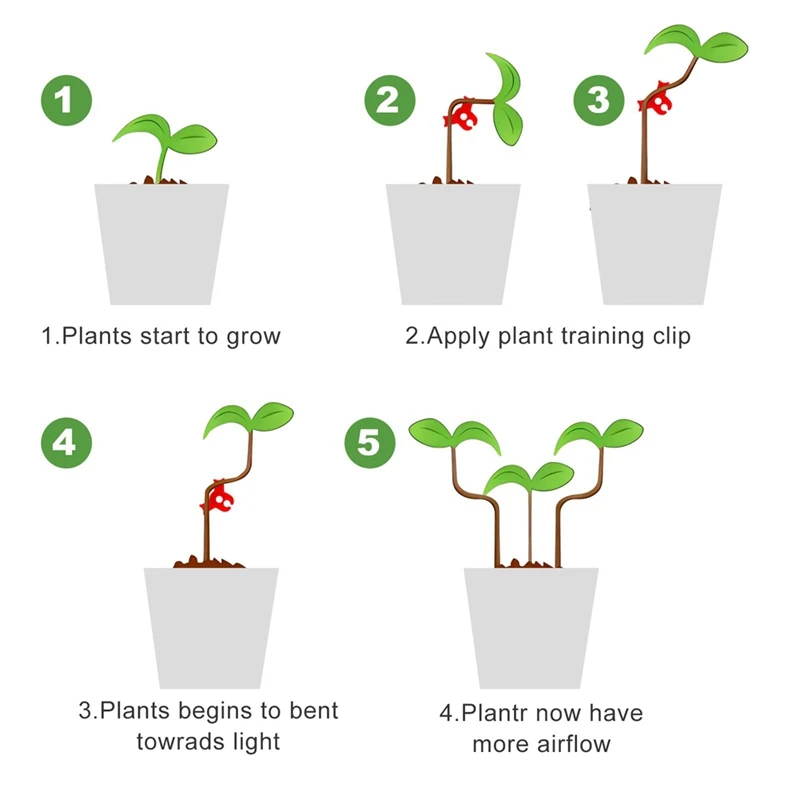 1

1.Plants start to grow

2

3

2.Apply plant training clip

4

3.Plants begins to bent towrads light

5

4.Plantr now have more airflow