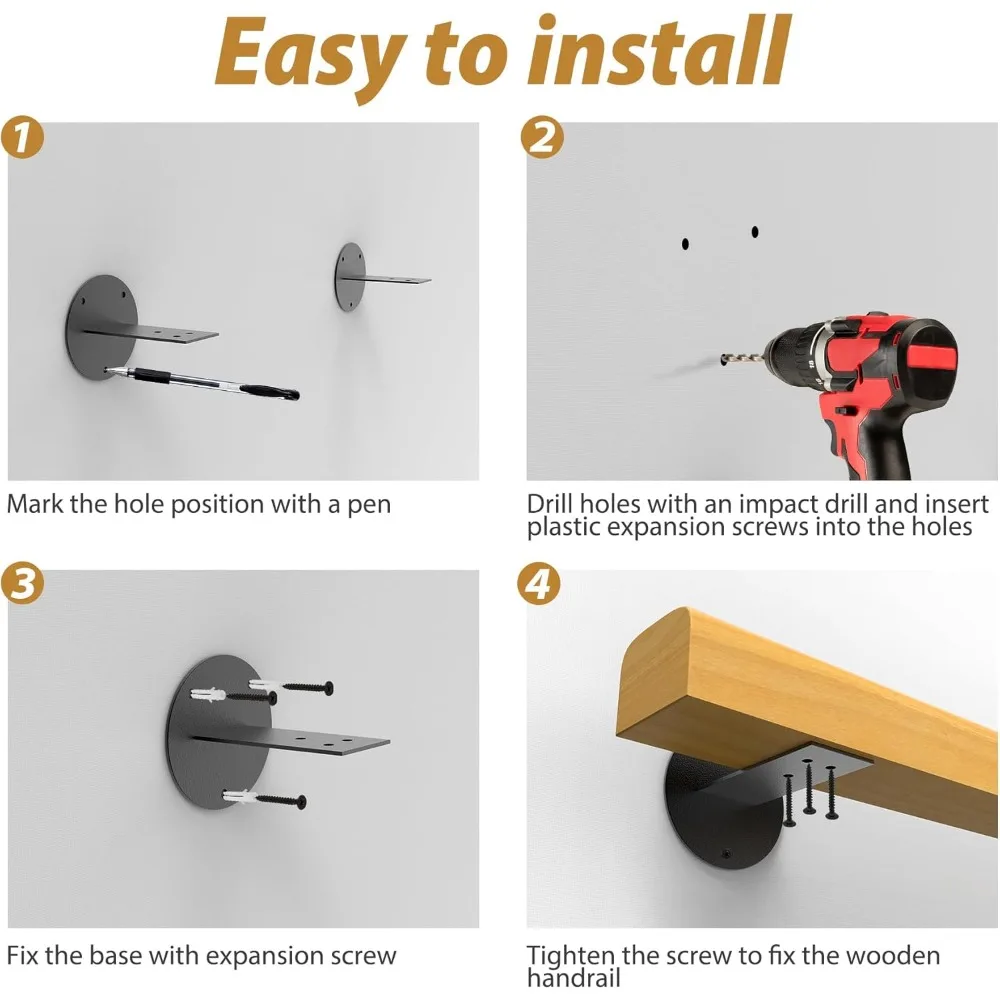 Easy to install

1

Mark the hole position with a pen

2

Drill holes with an impact drill and insert plastic expansion screws into the holes

3

Fix the base with expansion screw

4

Tighten the screw to fix the wooden handrail