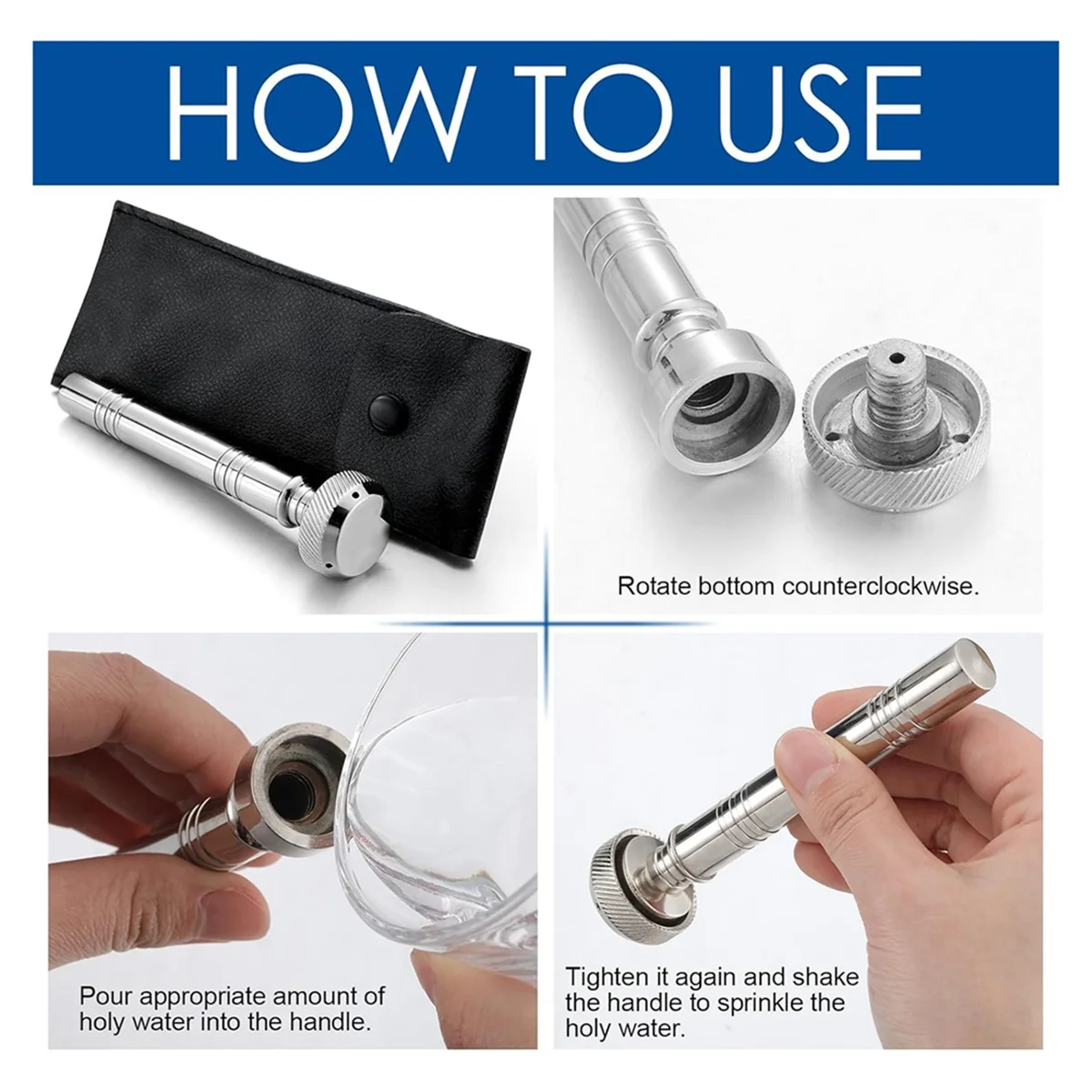 HOW TO USE

Rotate bottom counterclockwise.

Pour appropriate amount of holy water into the handle.

Tighten it again and shake the handle to sprinkle the holy water.