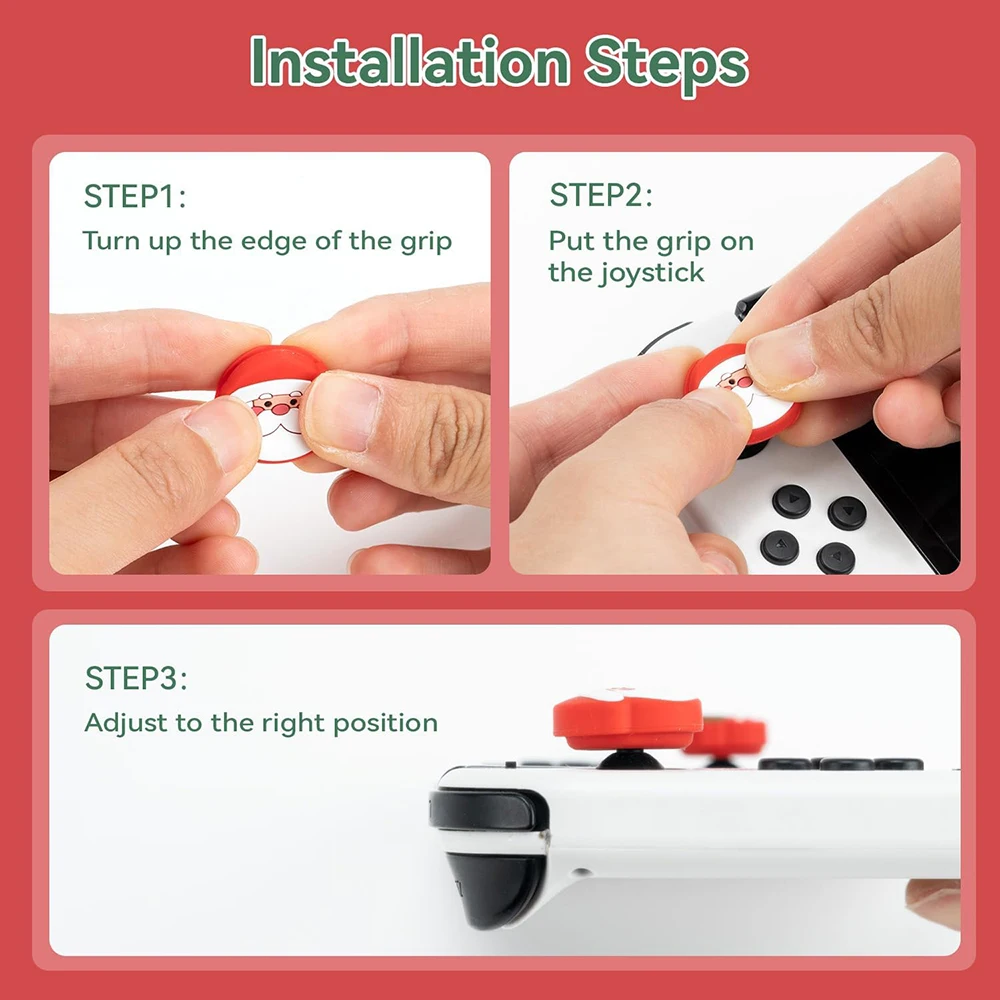 Installation Steps

STEP1:
Turn up the edge of the grip

STEP2:
Put the grip on the joystick

STEP3:
Adjust to the right position