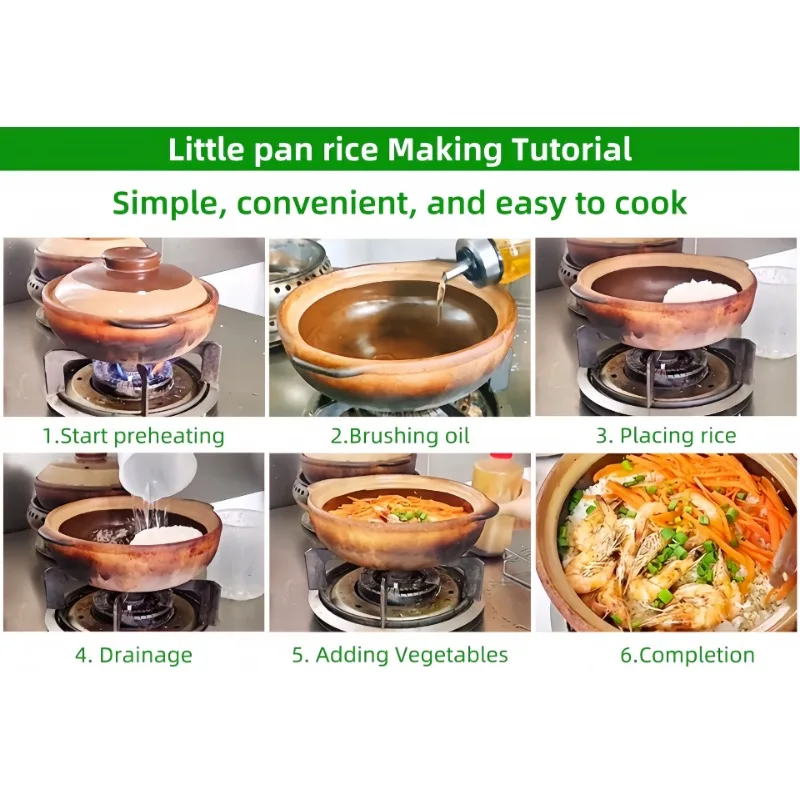 Little pan rice Making Tutorial

Simple, convenient, and easy to cook

1.Start preheating

2.Brushing oil

3. Placing rice

4. Drainage

5. Adding Vegetables

6.Completion