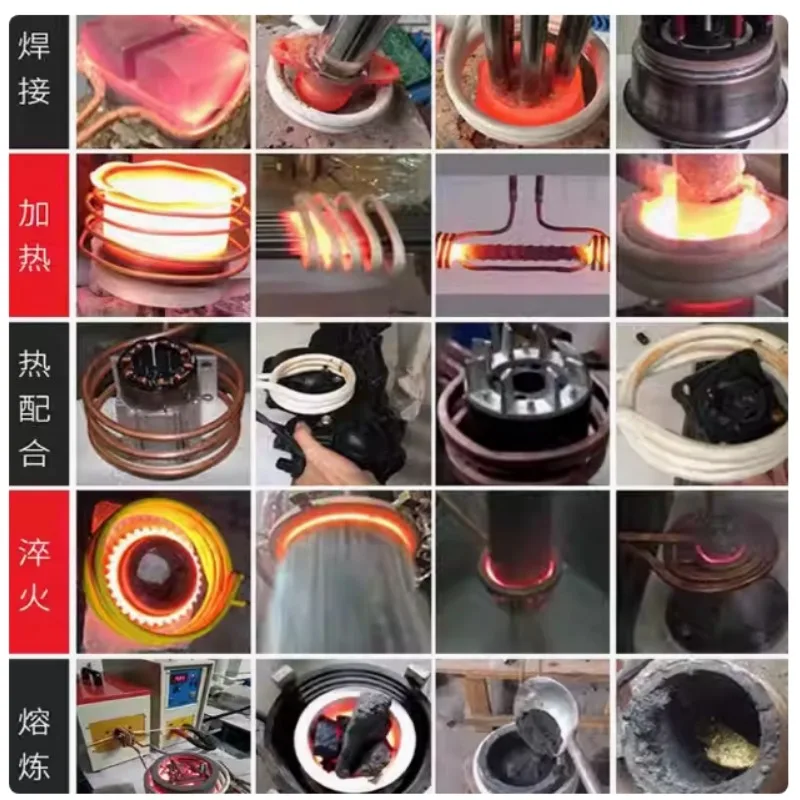 焊接

加热

热配合

淬火

熔炼