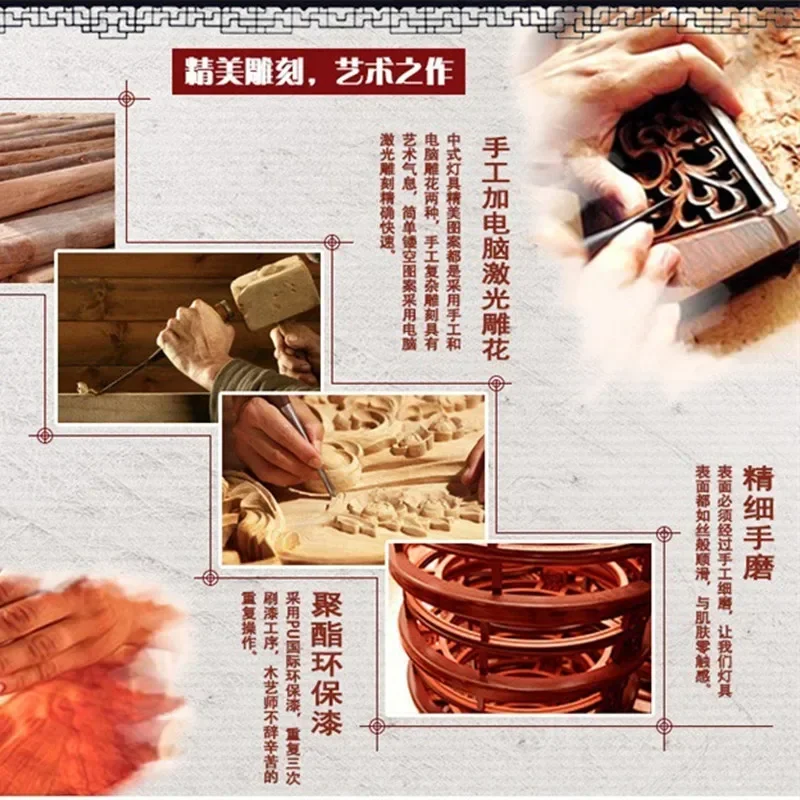 精美雕刻，艺术之作

手工加电脑激光雕花

中式灯具精美图案都是采用手工和电脑雕花两种，手工复杂雕刻具有艺术气息，简单镂空图案采用电脑激光雕刻精确快速。

精细手磨

表面必须经过手工细磨，让我们灯具表面都如丝般顺滑，与肌肤零触感。

聚酯环保漆

采用PU国际环保漆，重复三次刷漆工序，木艺师不辞辛苦的重复操作。