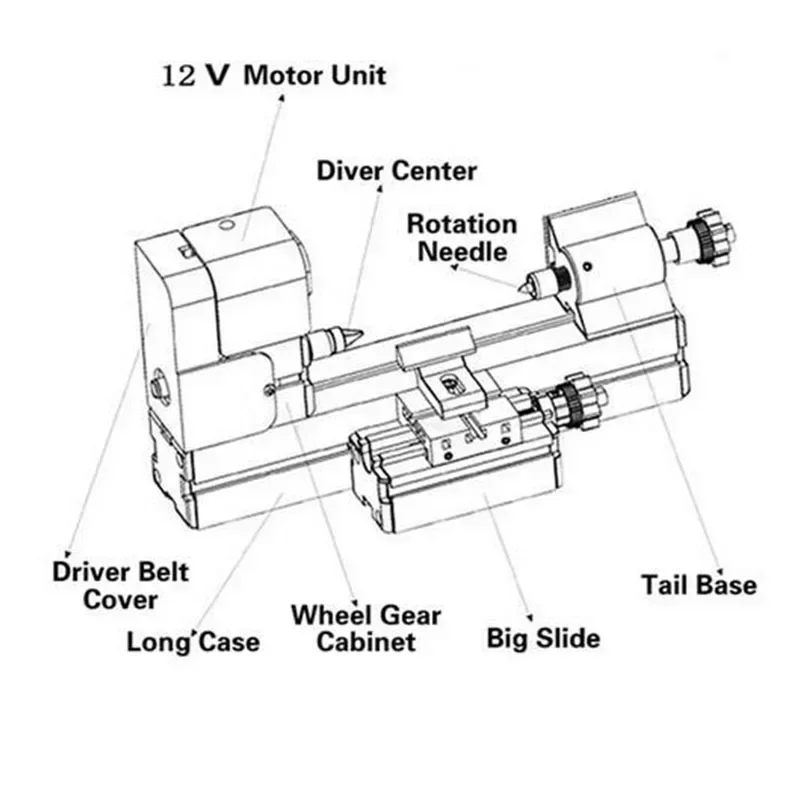 12 V Motor Unit

Diver Center

Rotation Needle

Driver Belt Cover

Long Case

Wheel Gear Cabinet

Big Slide

Tail Base