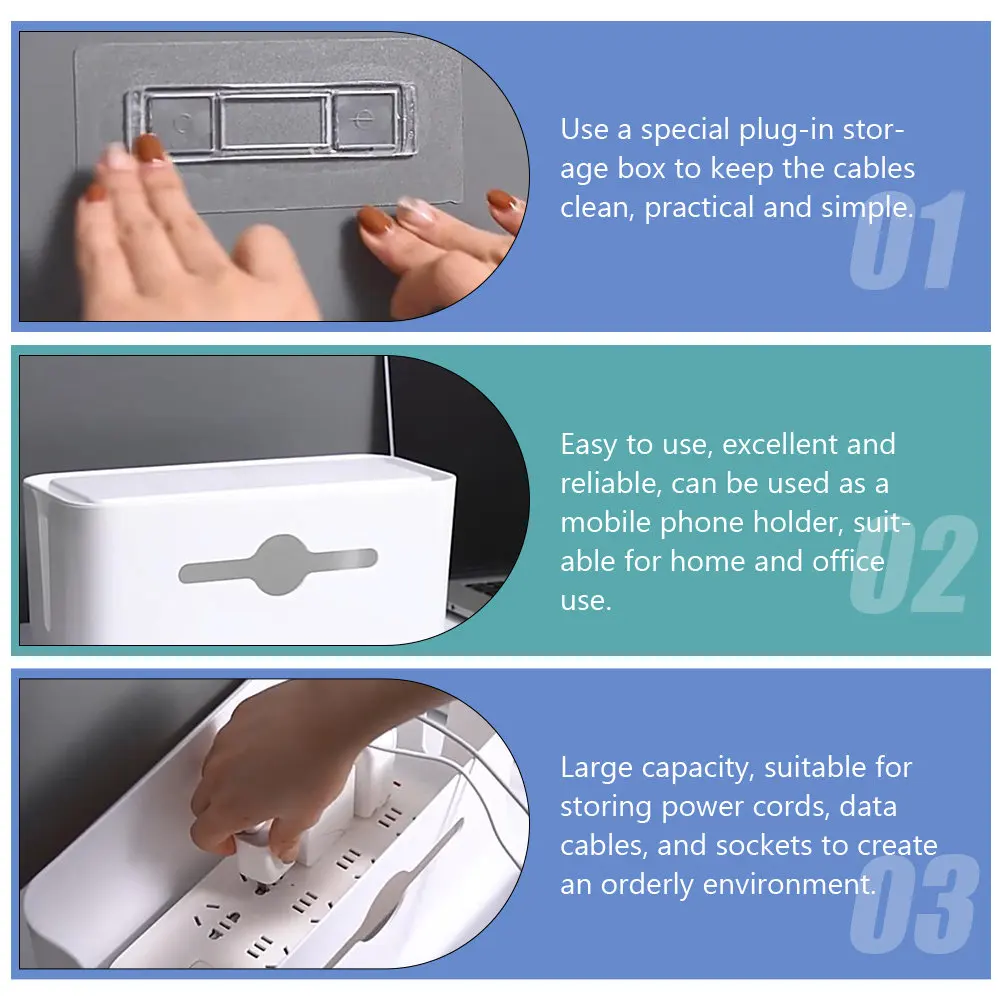 Use a special plug-in storage box to keep the cables clean, practical and simple.

01

Easy to use, excellent and reliable, can be used as a mobile phone holder, suitable for home and office use.

02

Large capacity, suitable for storing power cords, data cables, and sockets to create an orderly environment.

03