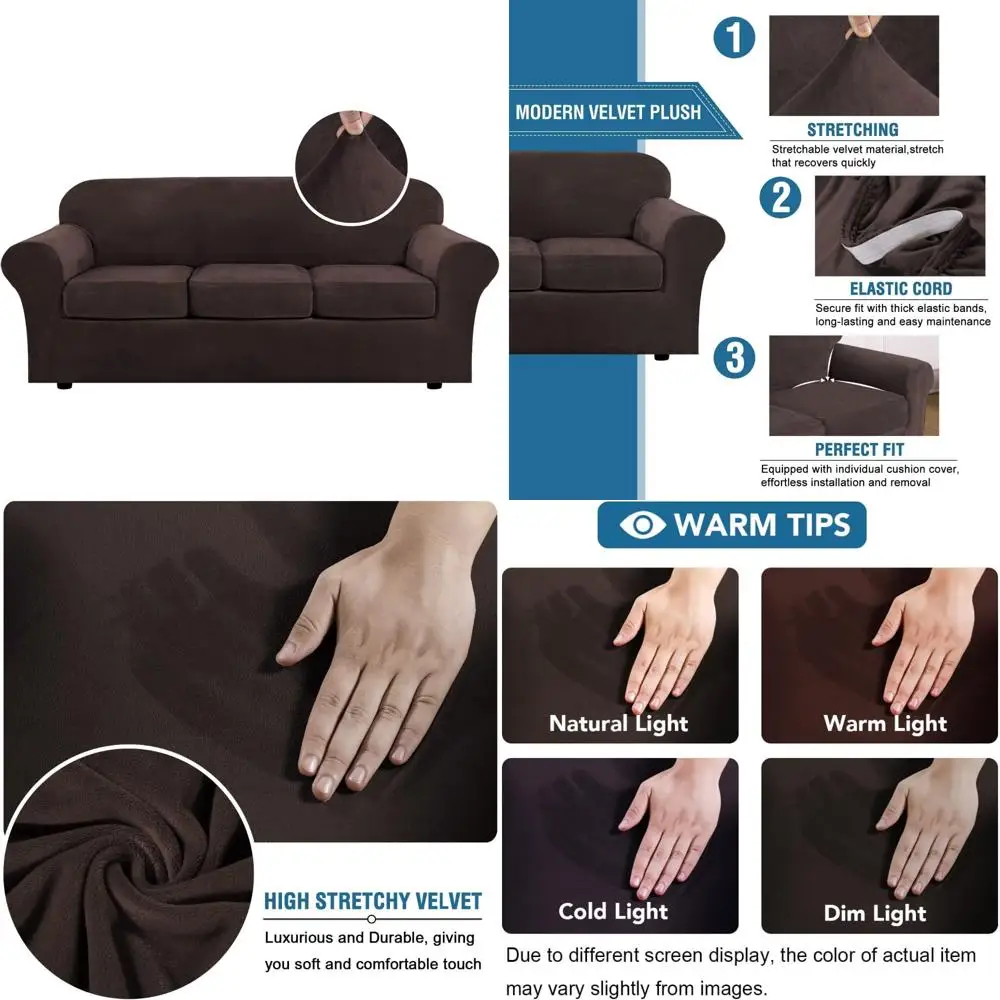 MODERN VELVET PLUSH

1

STRETCHING

Stretchable velvet material,stretch that recovers quickly

2

ELASTIC CORD

Secure fit with thick elastic bands, long-lasting and easy maintenance

3

PERFECT FIT

Equipped with individual cushion cover, effortless installation and removal

HIGH STRETCHY VELVET

Luxurious and Durable, giving you soft and comfortable touch

WARM TIPS

Natural Light

Warm Light

Cold Light

Dim Light

Due to different screen display, the color of actual item may vary slightly from images.