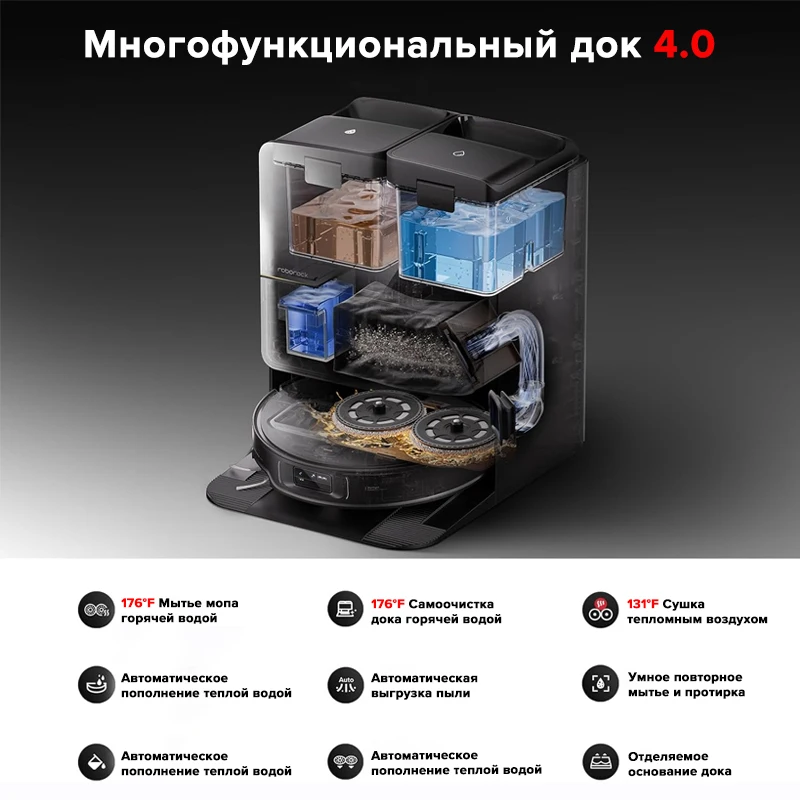 Многофункциональный док 4.0

roborock

176°F Мытье мопа горячей водой

176°F Самоочистка дока горячей водой

131°F Сушка тепломным воздухом

Автоматическое пополнение теплой водой

Auto

Автоматическая выгрузка пыли

Умное повторное мытье и протирка

Автоматическое пополнение теплой водой

Автоматическое пополнение теплой водой

Отделяемое основание дока