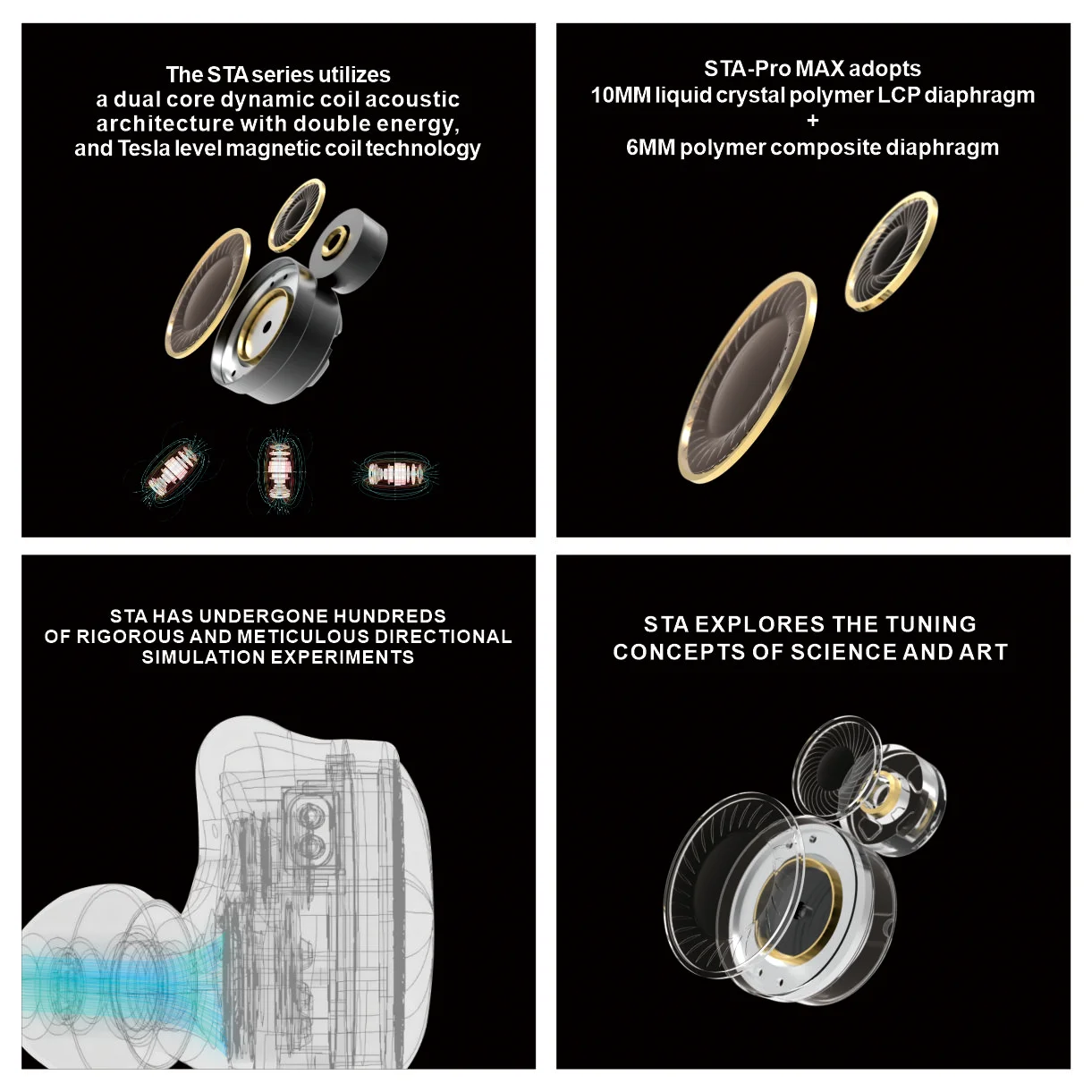 The STA series utilizes a dual core dynamic coil acoustic architecture with double energy, and Tesla level magnetic coil technology

STA-Pro MAX adopts
10MM liquid crystal polymer LCP diaphragm
+
6MM polymer composite diaphragm

STA HAS UNDERGONE HUNDREDS OF RIGOROUS AND METICULOUS DIRECTIONAL SIMULATION EXPERIMENTS

STA EXPLORES THE TUNING CONCEPTS OF SCIENCE AND ART