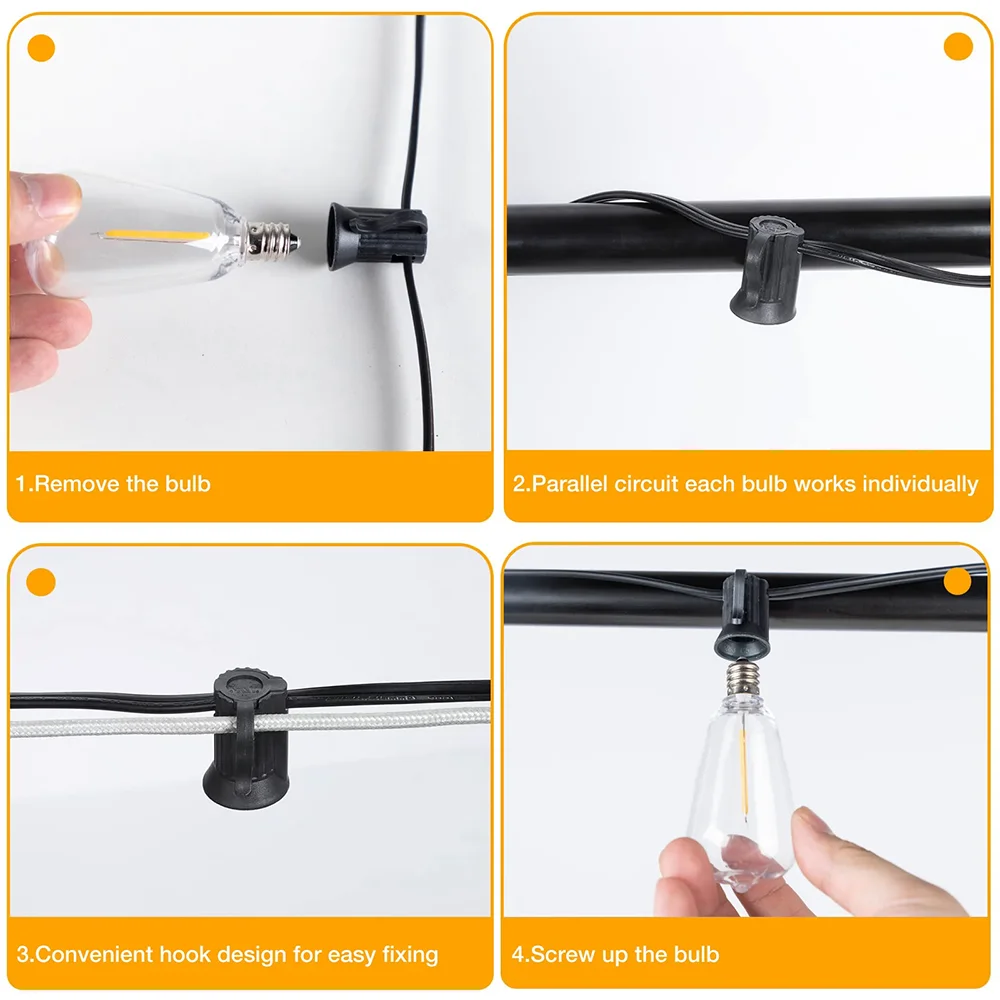 1.Remove the bulb

2.Parallel circuit each bulb works individually

3.Convenient hook design for easy fixing

4.Screw up the bulb