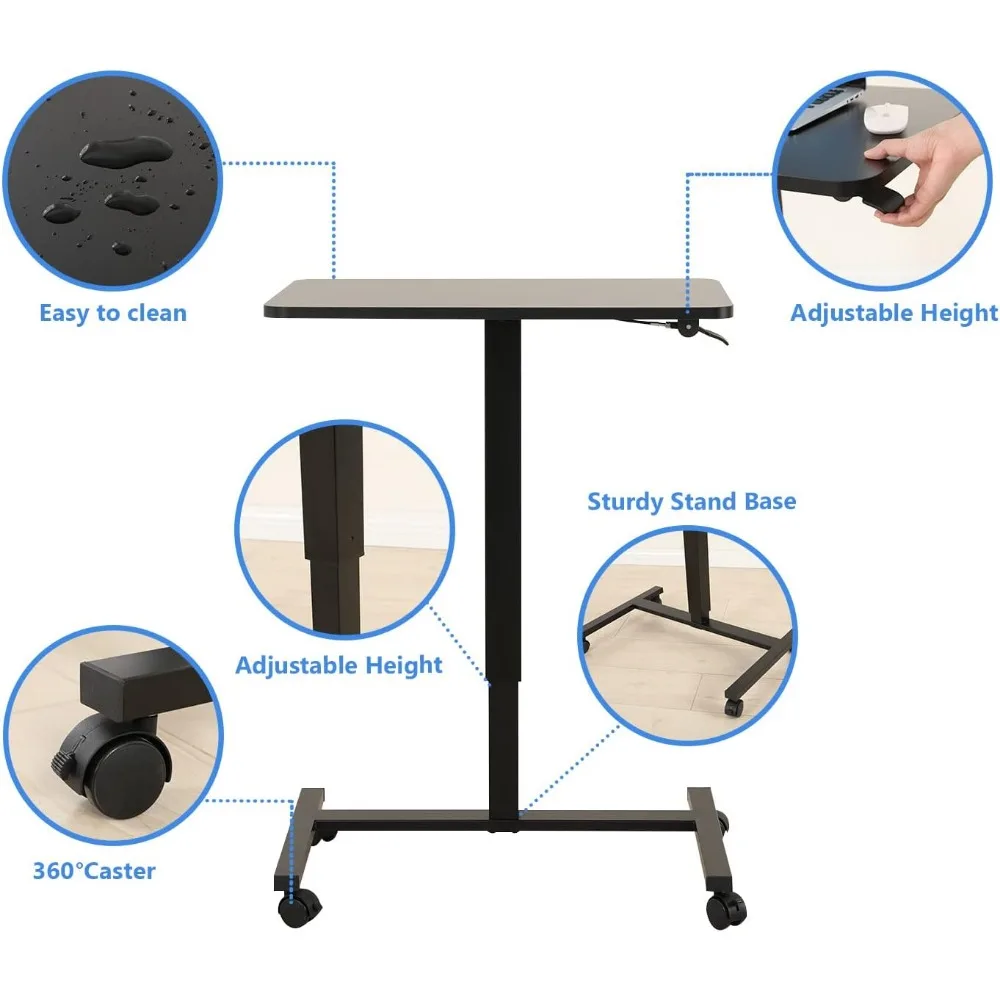 Easy to clean

Adjustable Height

Sturdy Stand Base

Adjustable Height

360°Caster