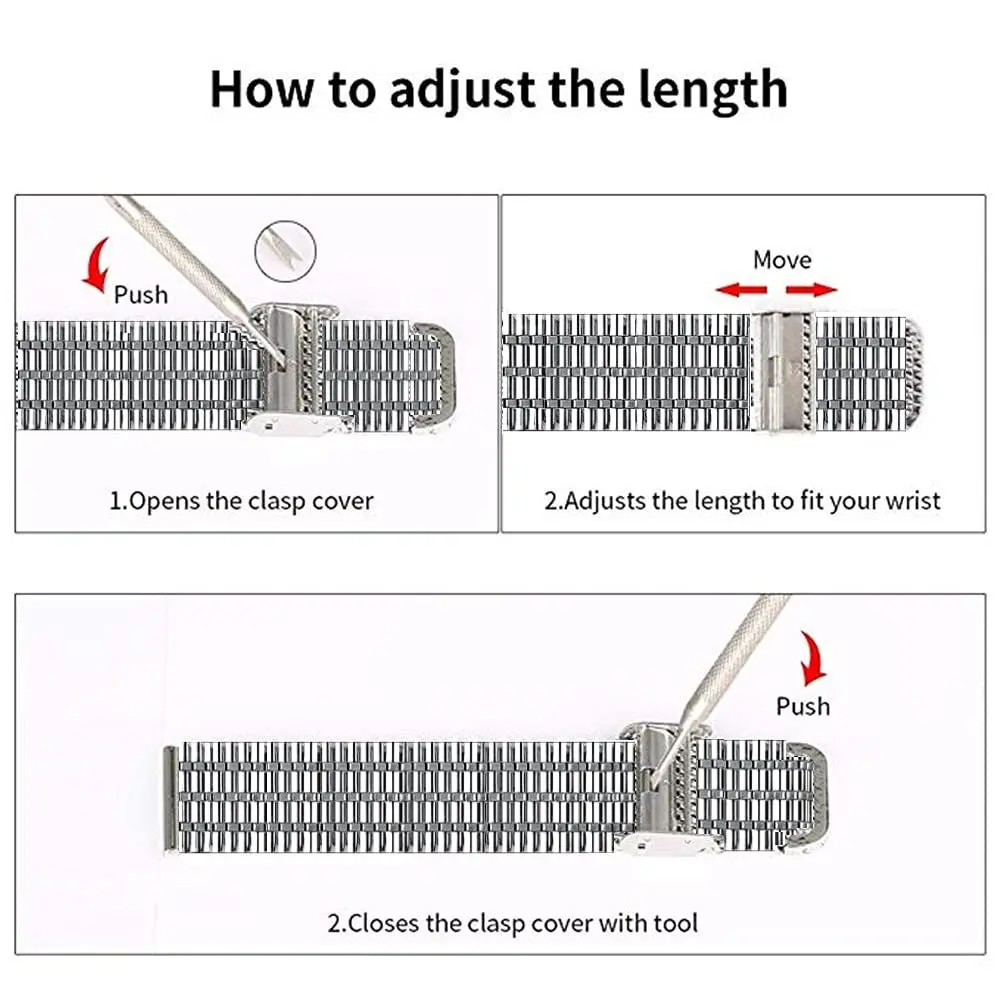 How to adjust the length

Push

1.Opens the clasp cover

Move

2.Adjusts the length to fit your wrist

Push

2.Closes the clasp cover with tool