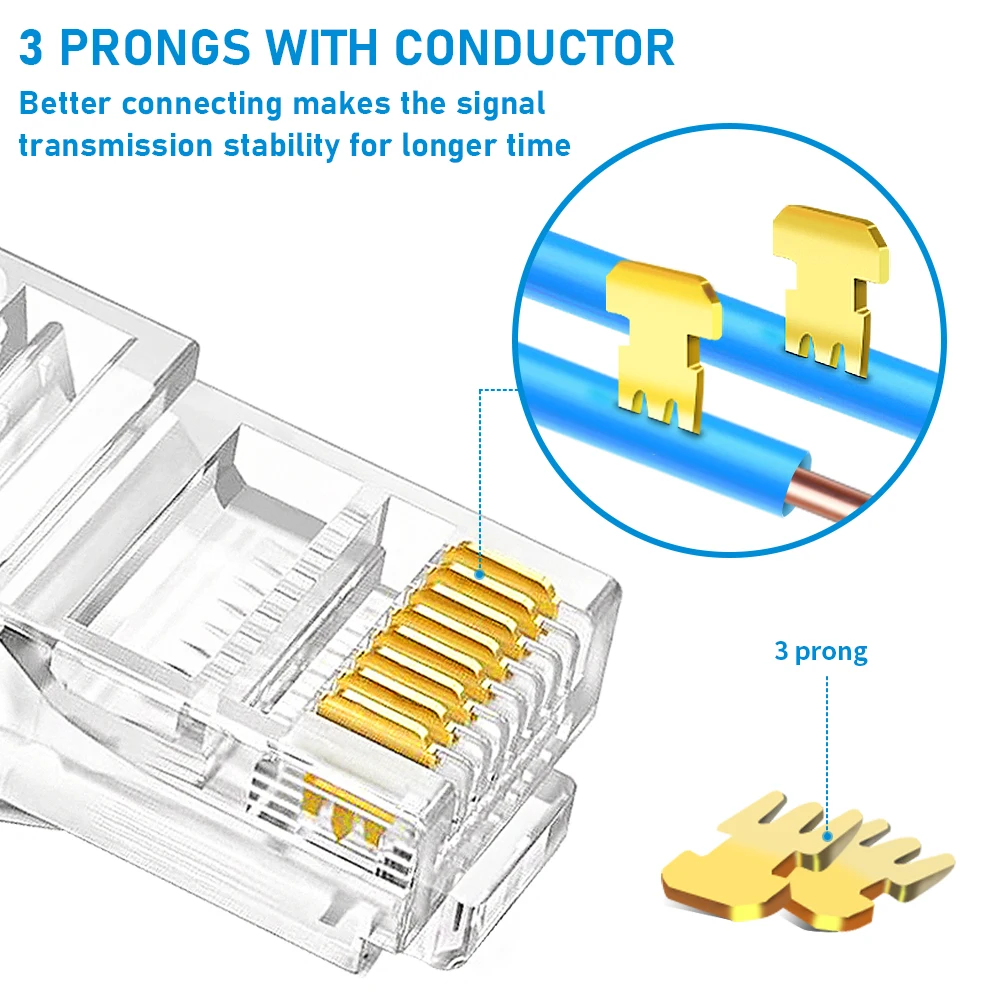 3 PRONGS WITH CONDUCTOR

Better connecting makes the signal transmission stability for longer time

3 prong