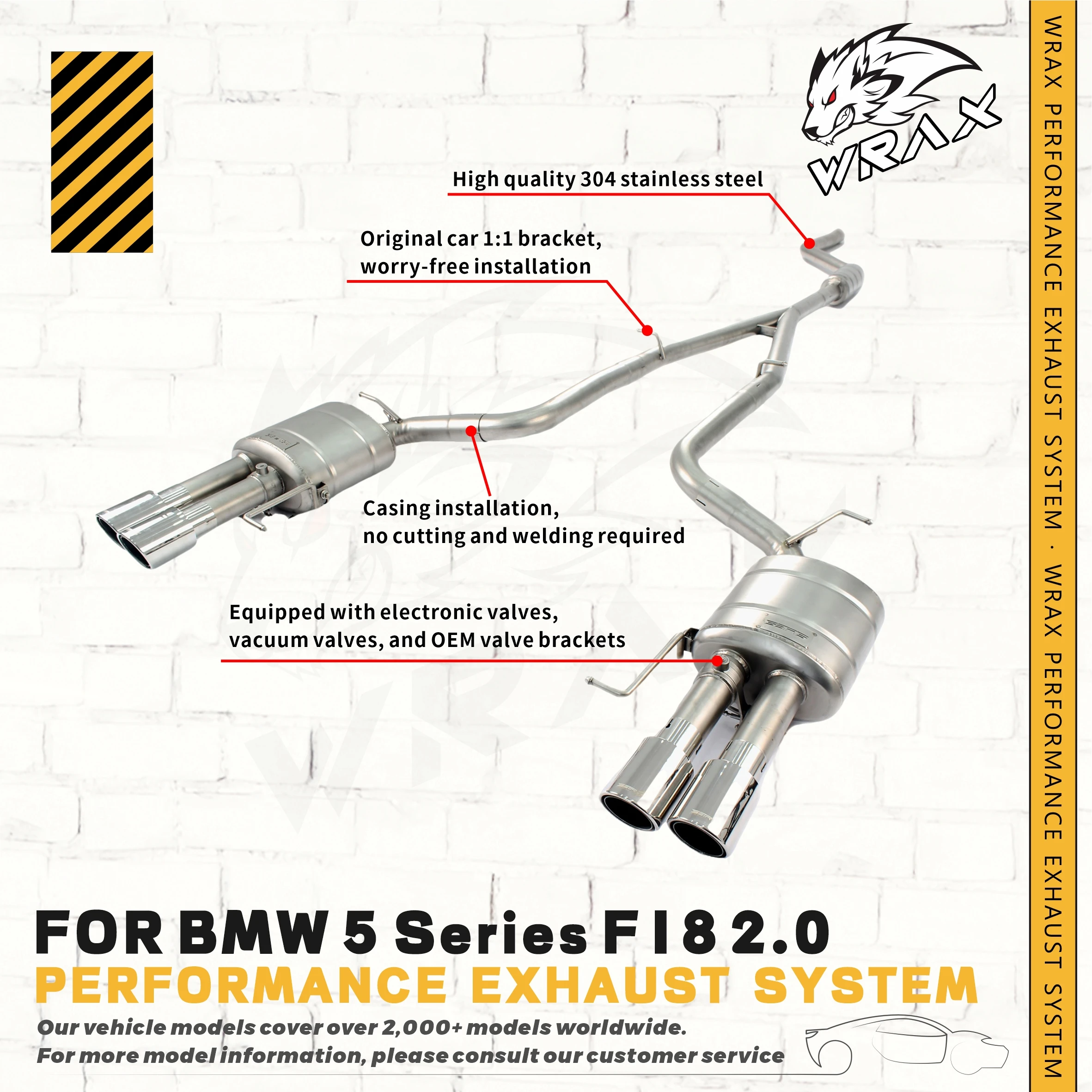 WRAX

High quality 304 stainless steel

Original car 1:1 bracket, worry-free installation

Casing installation, no cutting and welding required

Equipped with electronic valves, vacuum valves, and OEM valve brackets

FOR BMW 5 Series F18 2.0
PERFORMANCE EXHAUST SYSTEM

Our vehicle models cover over 2,000+ models worldwide.
For more model information, please consult our customer service

WRAX PERFORMANCE EXHAUST SYSTEM · WRAX PERFORMANCE EXHAUST SYSTEM