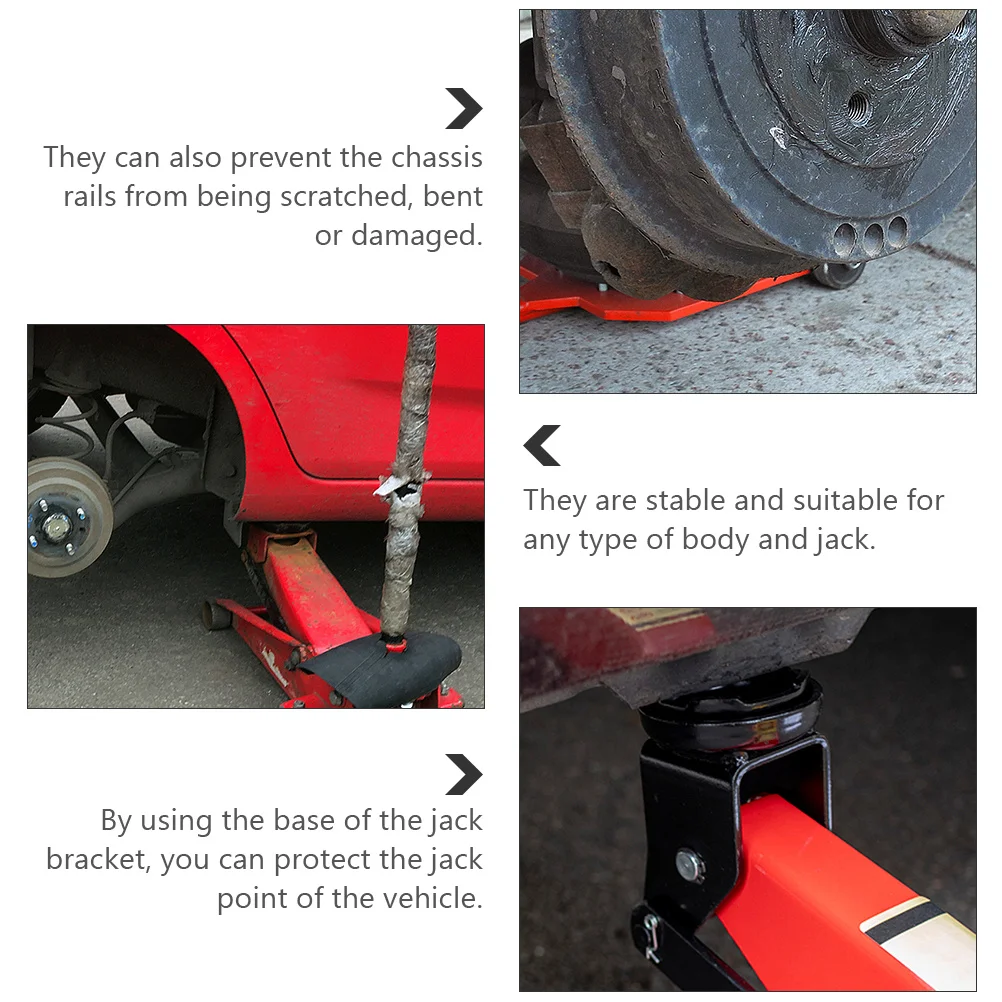 They can also prevent the chassis rails from being scratched, bent or damaged.

They are stable and suitable for any type of body and jack.

By using the base of the jack bracket, you can protect the jack point of the vehicle.