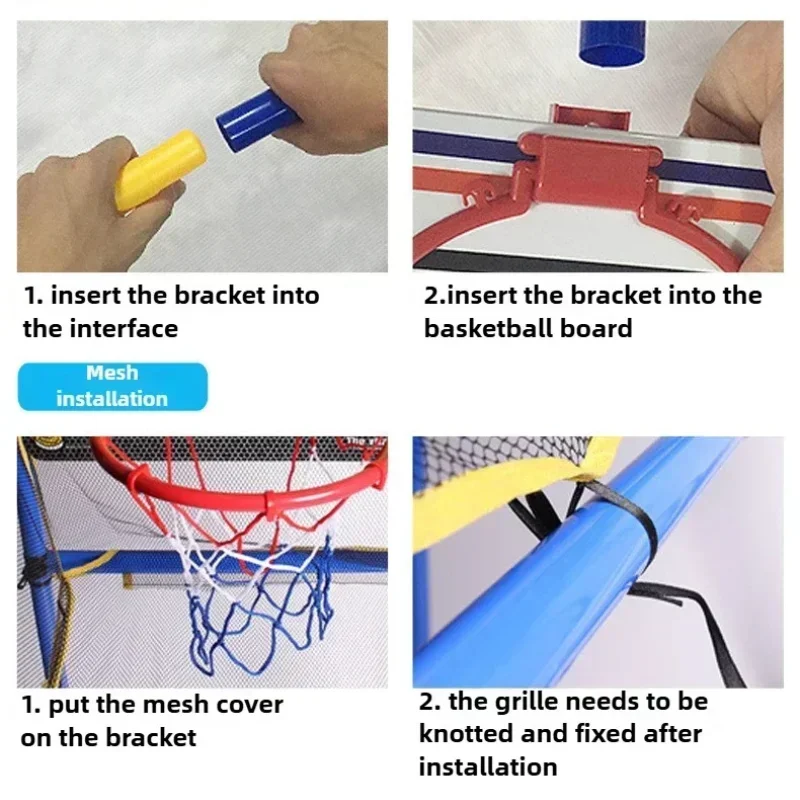 1. insert the bracket into the interface

2.insert the bracket into the basketball board

Mesh installation

1. put the mesh cover on the bracket

2. the grille needs to be knotted and fixed after installation