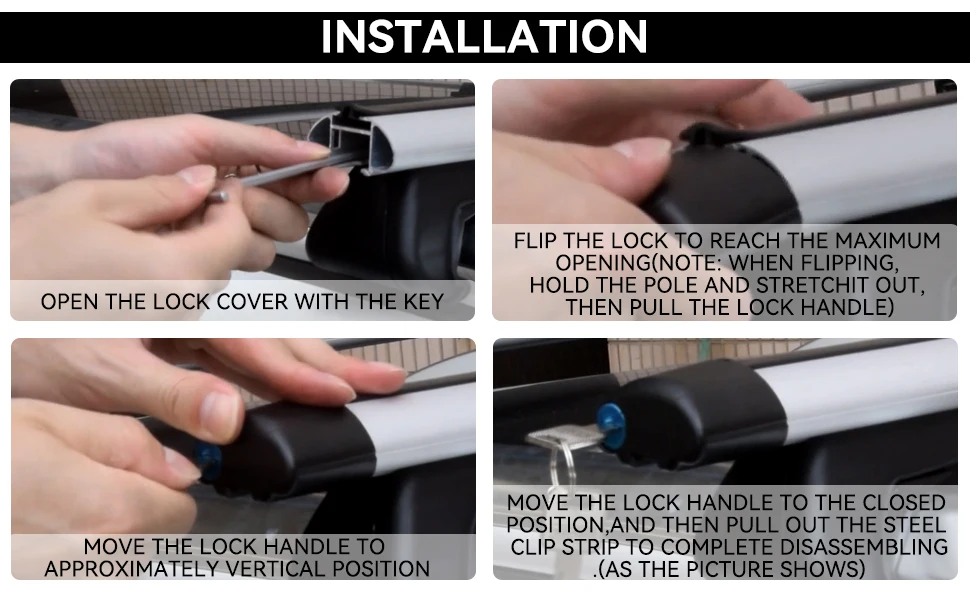 INSTALLATION

OPEN THE LOCK COVER WITH THE KEY

FLIP THE LOCK TO REACH THE MAXIMUM OPENING(NOTE: WHEN FLIPPING, HOLD THE POLE AND STRETCHIT OUT, THEN PULL THE LOCK HANDLE)

MOVE THE LOCK HANDLE TO APPROXIMATELY VERTICAL POSITION

MOVE THE LOCK HANDLE TO THE CLOSED POSITION,AND THEN PULL OUT THE STEEL CLIP STRIP TO COMPLETE DISASSEMBLING .(AS THE PICTURE SHOWS)