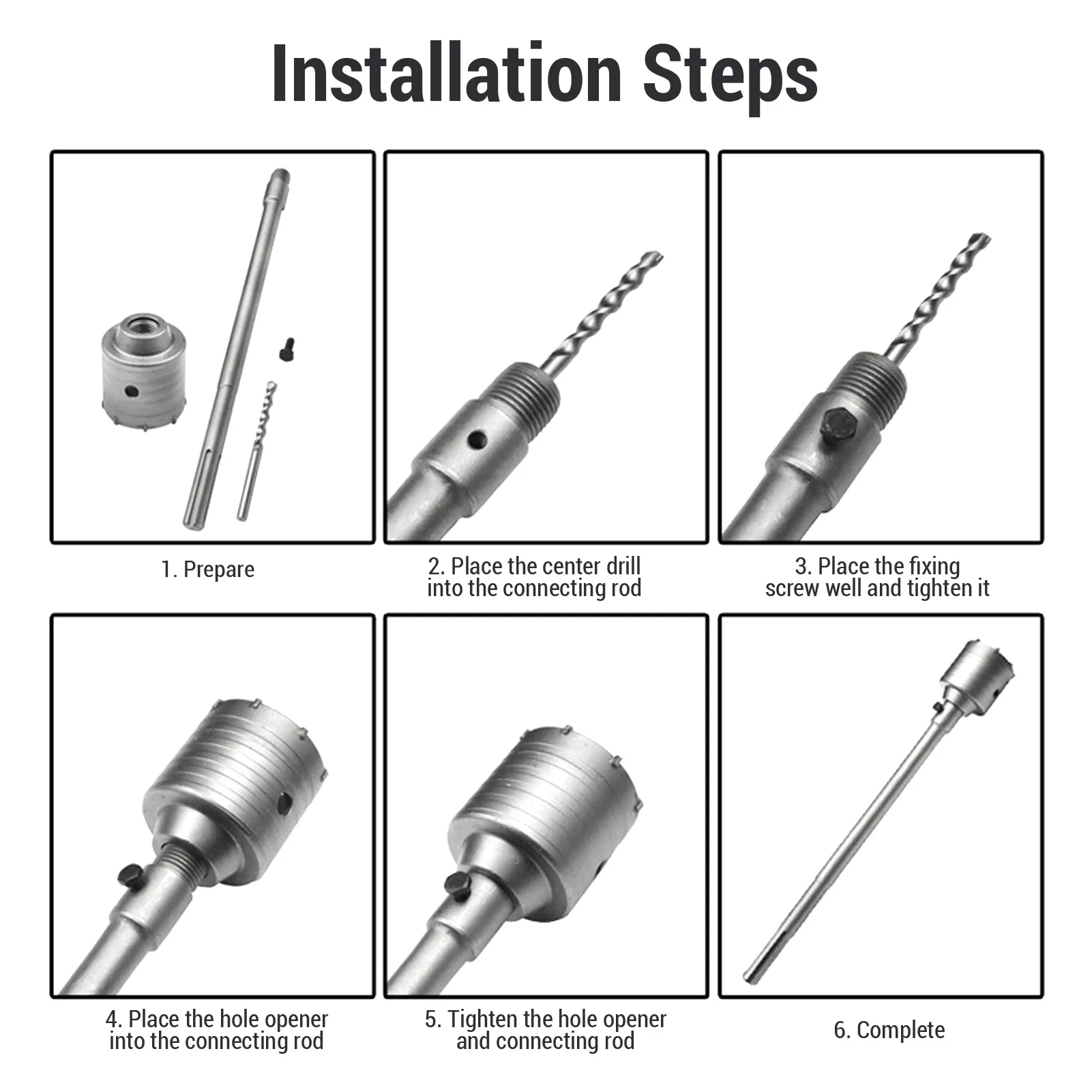 Installation Steps

1. Prepare

2. Place the center drill into the connecting rod

3. Place the fixing screw well and tighten it

4. Place the hole opener into the connecting rod

5. Tighten the hole opener and connecting rod

6. Complete