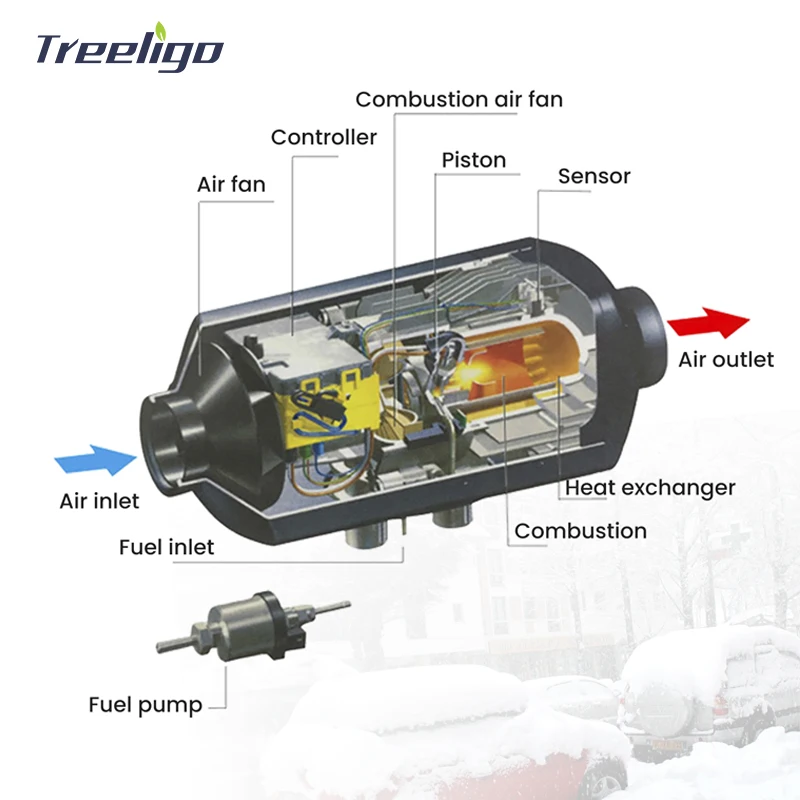 Treeligo

Combustion air fan

Controller

Piston

Sensor

Air fan

Air outlet

Air inlet

Heat exchanger

Combustion

Fuel inlet

Fuel pump