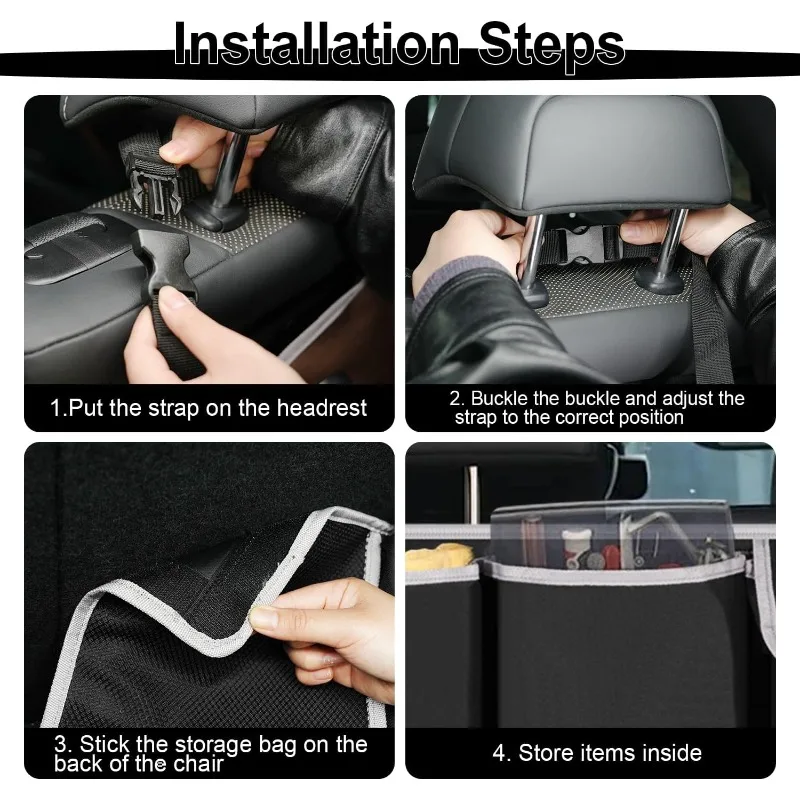 Installation Steps

1.Put the strap on the headrest

2. Buckle the buckle and adjust the strap to the correct position

3. Stick the storage bag on the back of the chair

4. Store items inside