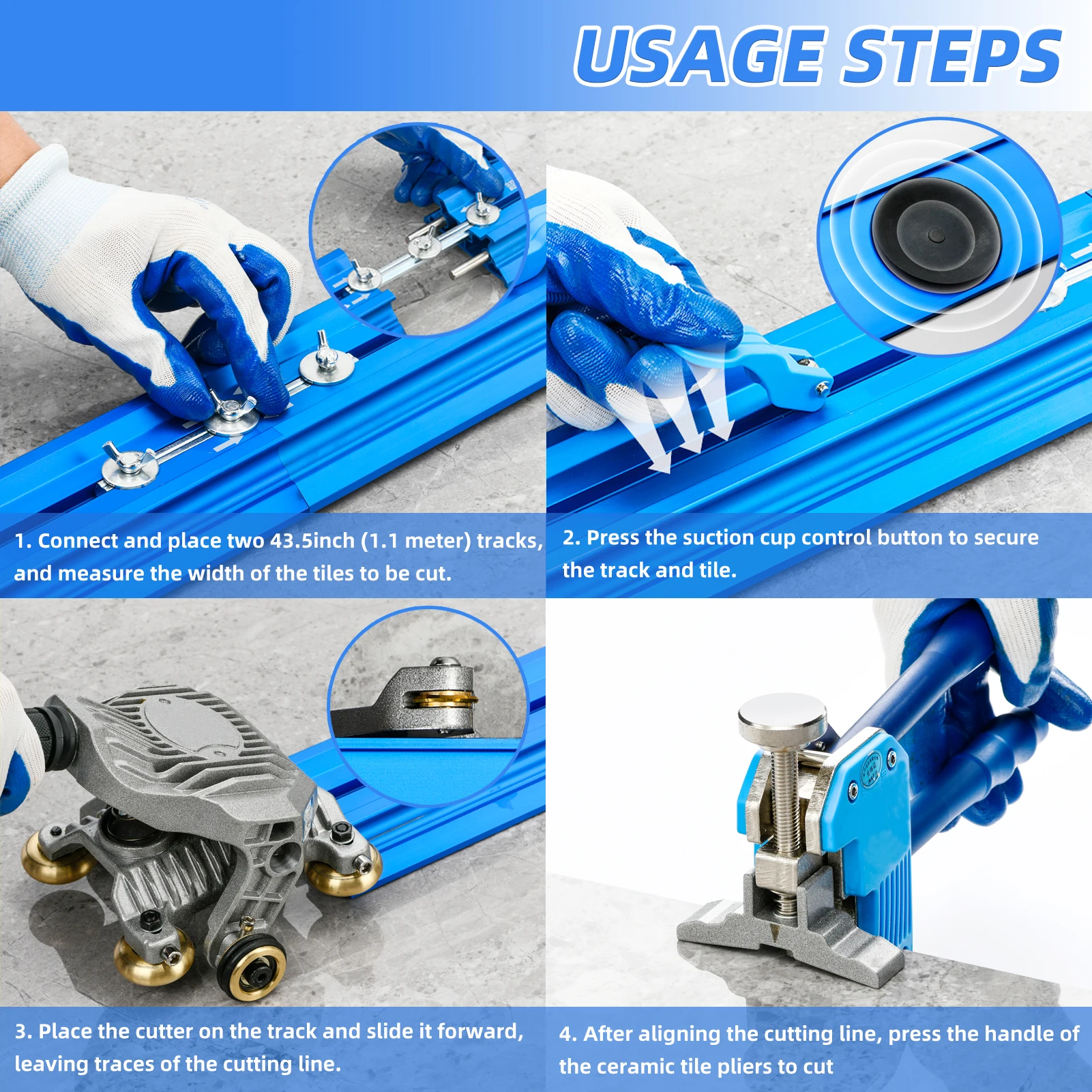 USAGE STEPS

1. Connect and place two 43.5inch (1.1 meter) tracks, and measure the width of the tiles to be cut.

2. Press the suction cup control button to secure the track and tile.

3. Place the cutter on the track and slide it forward, leaving traces of the cutting line.

4. After aligning the cutting line, press the handle of the ceramic tile pliers to cut