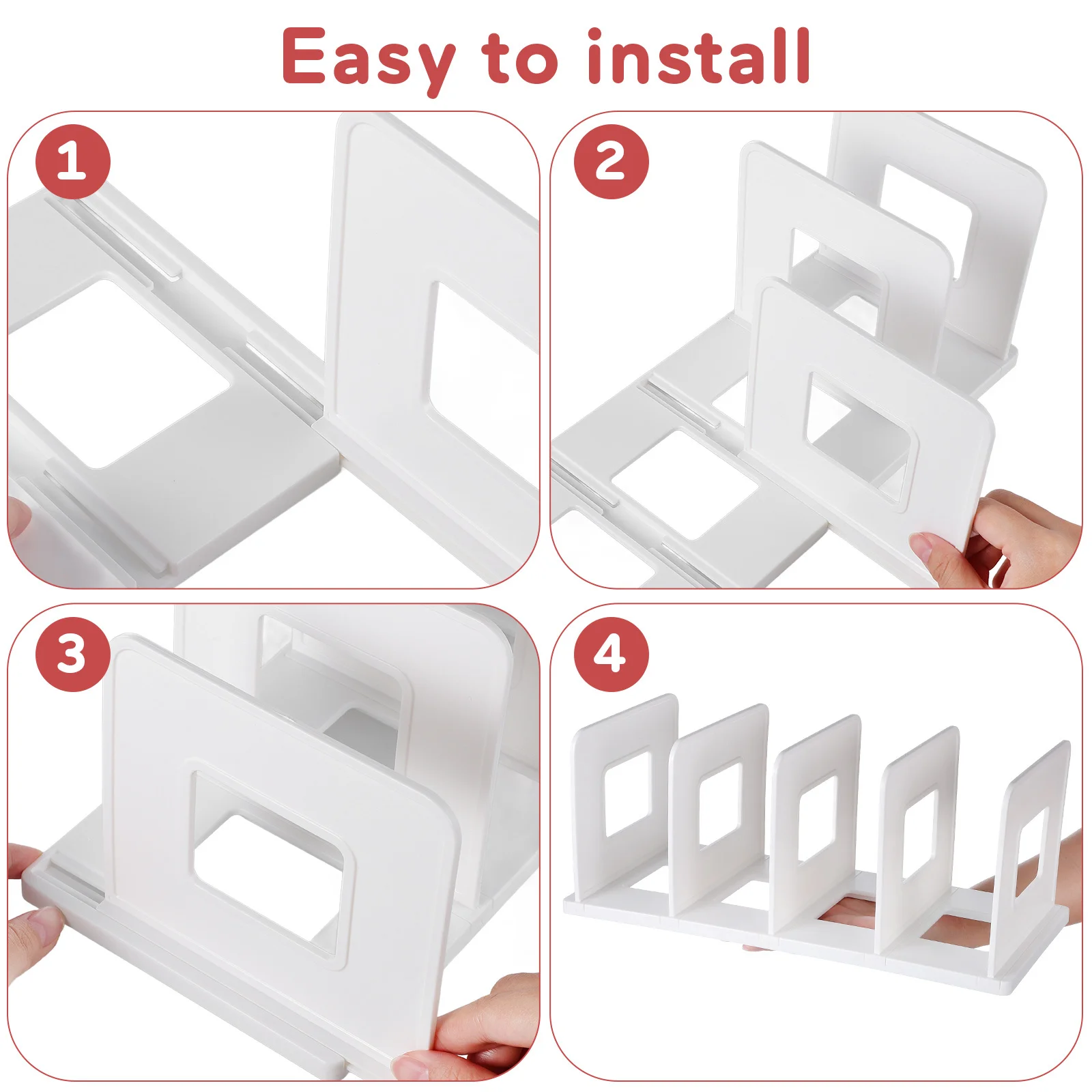 Easy to install

1

2

3

4