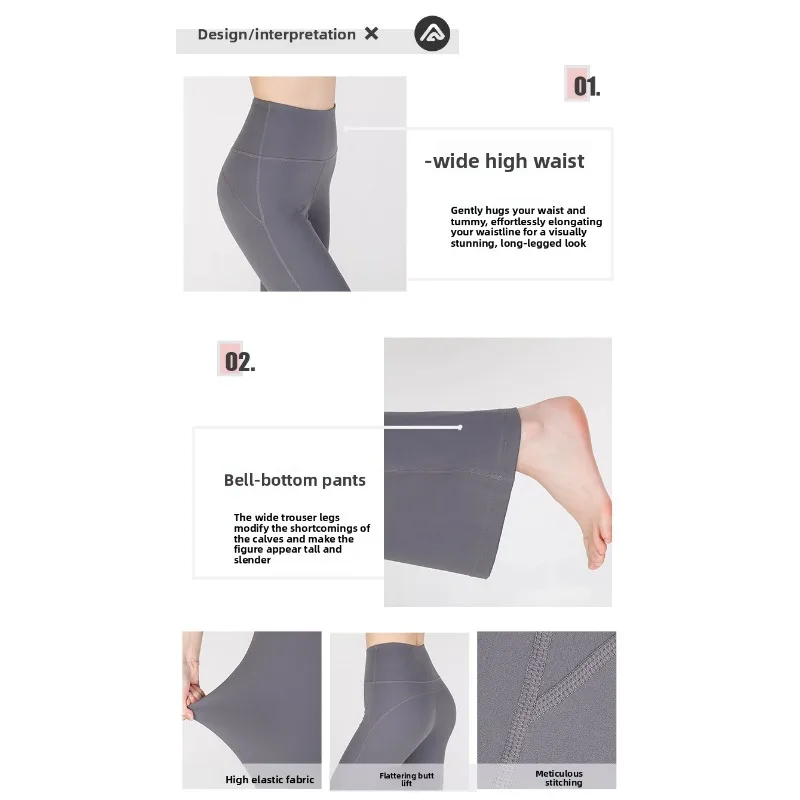 Design/interpretation ✕

01.

-wide high waist

Gently hugs your waist and tummy, effortlessly elongating your waistline for a visually stunning, long-legged look

02.

Bell-bottom pants

The wide trouser legs modify the shortcomings of the calves and make the figure appear tall and slender

High elastic fabric

Flattering butt lift

Meticulous stitching