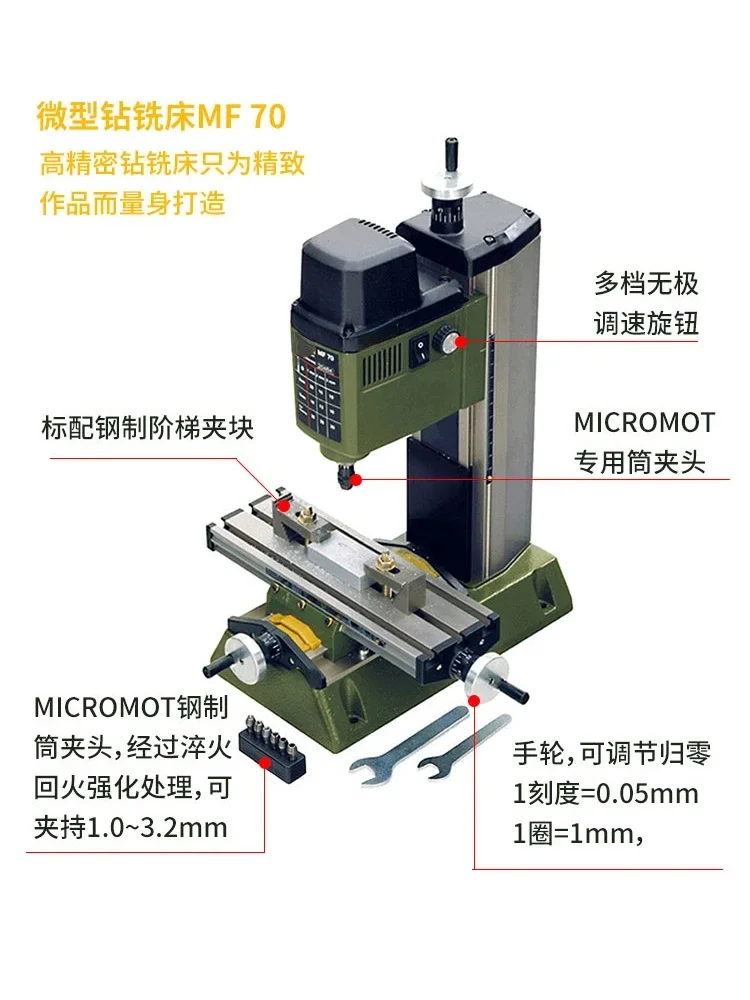 微型钻铣床MF 70
高精密钻铣床只为精致作品而量身打造

多档无极调速旋钮

MF 70

标配钢制阶梯夹块

MICROMOT专用筒夹头

MICROMOT钢制筒夹头，经过淬火回火强化处理，可夹持1.0~3.2mm

手轮，可调节归零
1刻度=0.05mm
1圈=1mm，