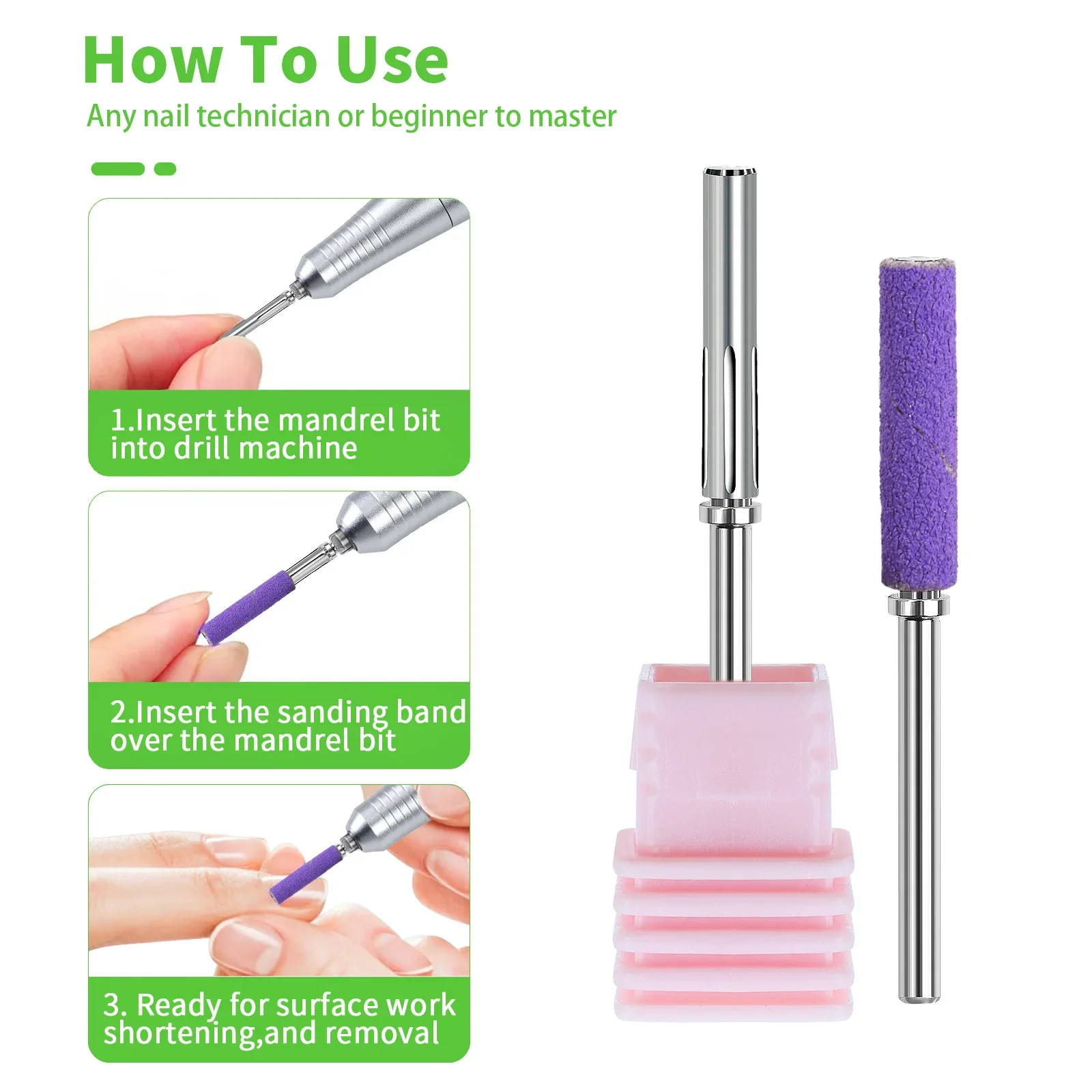 How To Use

Any nail technician or beginner to master

1.Insert the mandrel bit into drill machine

2.Insert the sanding band over the mandrel bit

3. Ready for surface work shortening,and removal