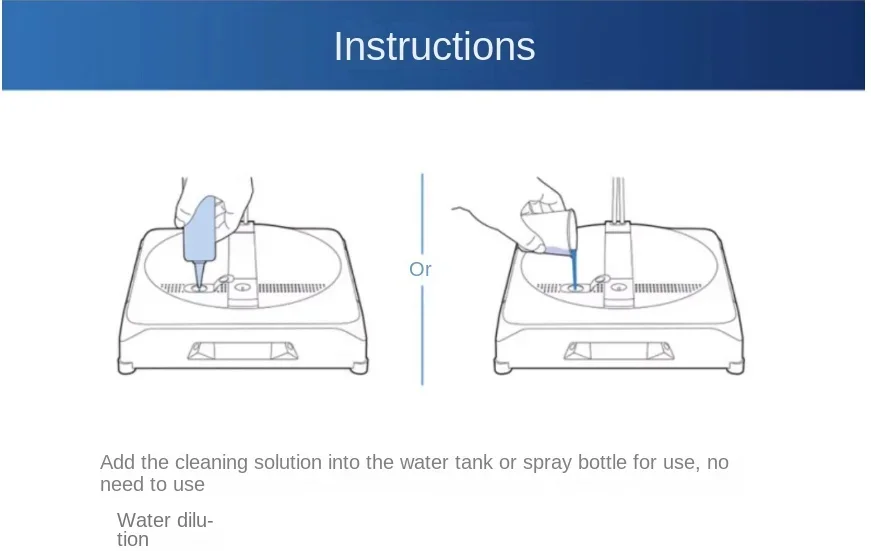 Instructions

Or

Add the cleaning solution into the water tank or spray bottle for use, no need to use

Water dilution