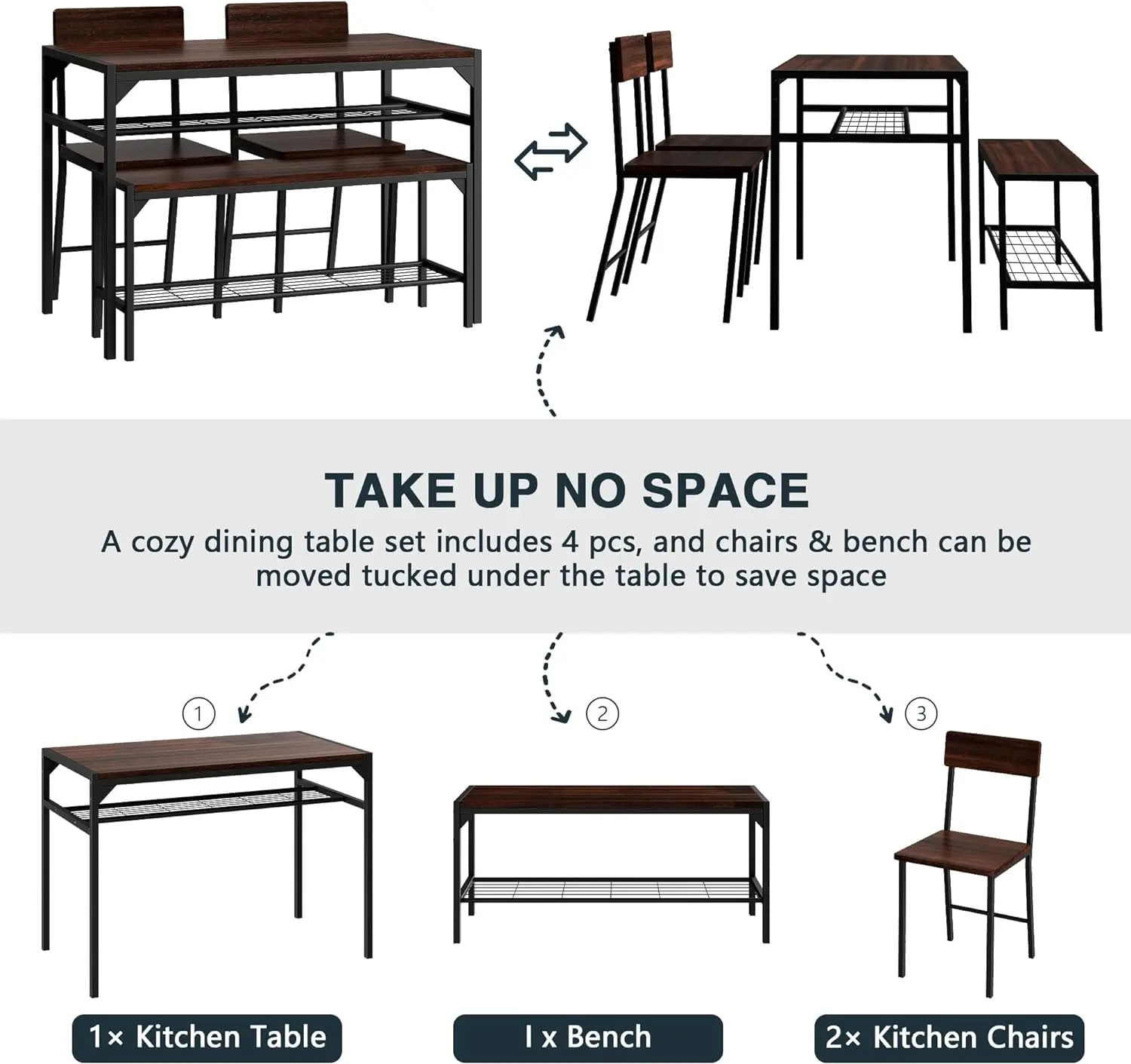 TAKE UP NO SPACE

A cozy dining table set includes 4 pcs, and chairs & bench can be moved tucked under the table to save space

①

②

③

1× Kitchen Table

I x Bench

2× Kitchen Chairs