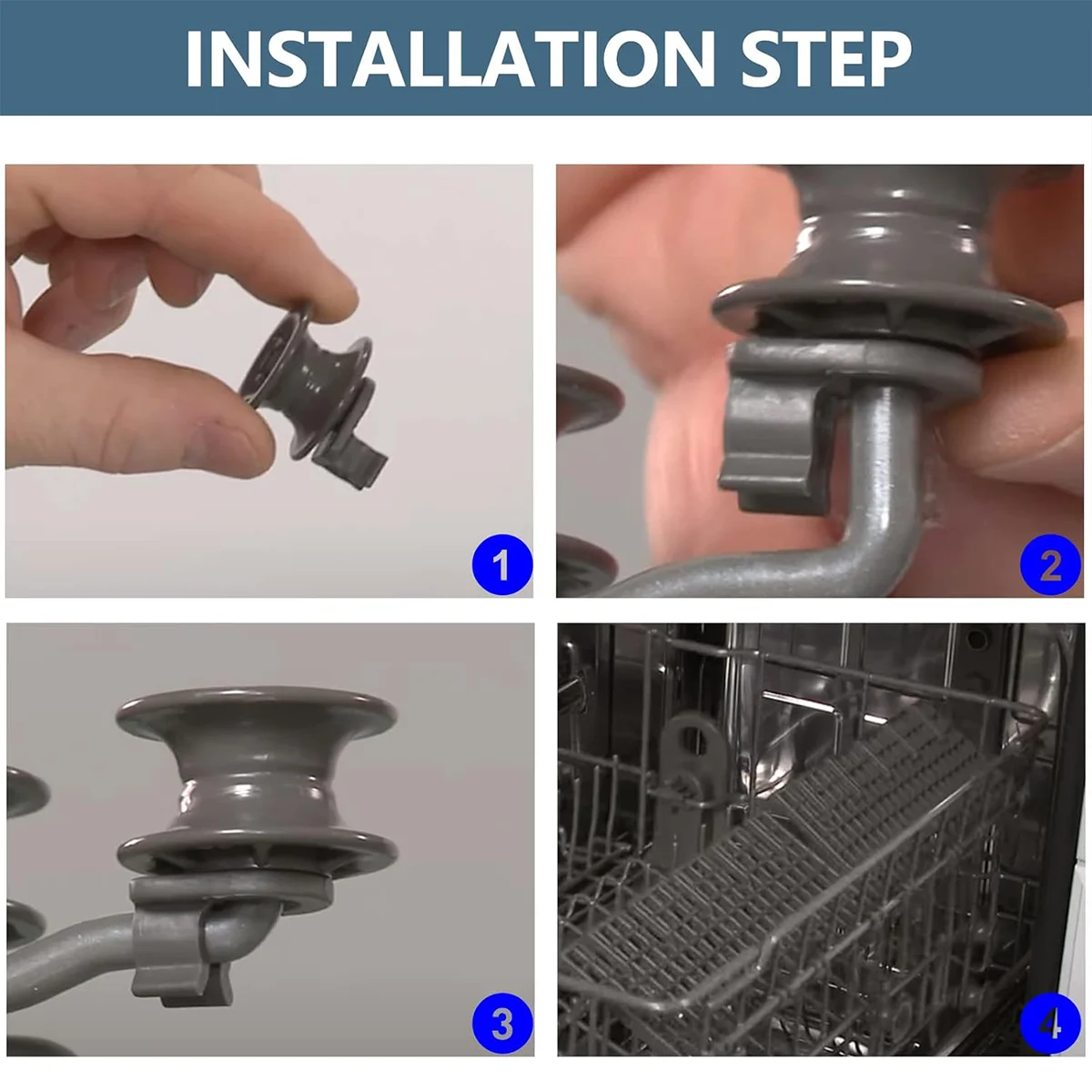 INSTALLATION STEP

1

2

3

4