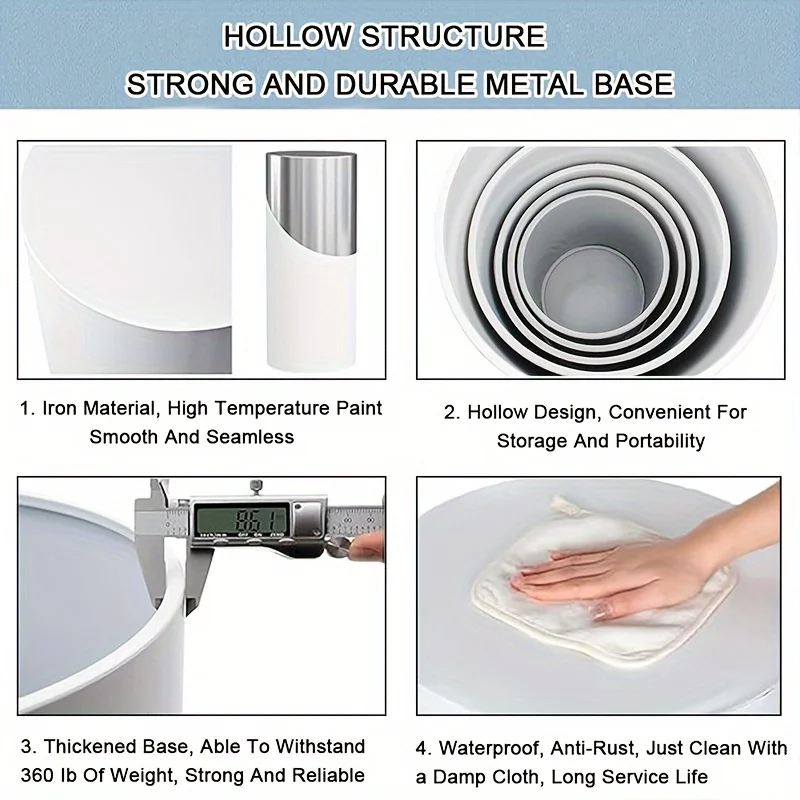 HOLLOW STRUCTURE
STRONG AND DURABLE METAL BASE

1. Iron Material, High Temperature Paint Smooth And Seamless

2. Hollow Design, Convenient For Storage And Portability

86.1

3. Thickened Base, Able To Withstand 360 lb Of Weight, Strong And Reliable

4. Waterproof, Anti-Rust, Just Clean With a Damp Cloth, Long Service Life