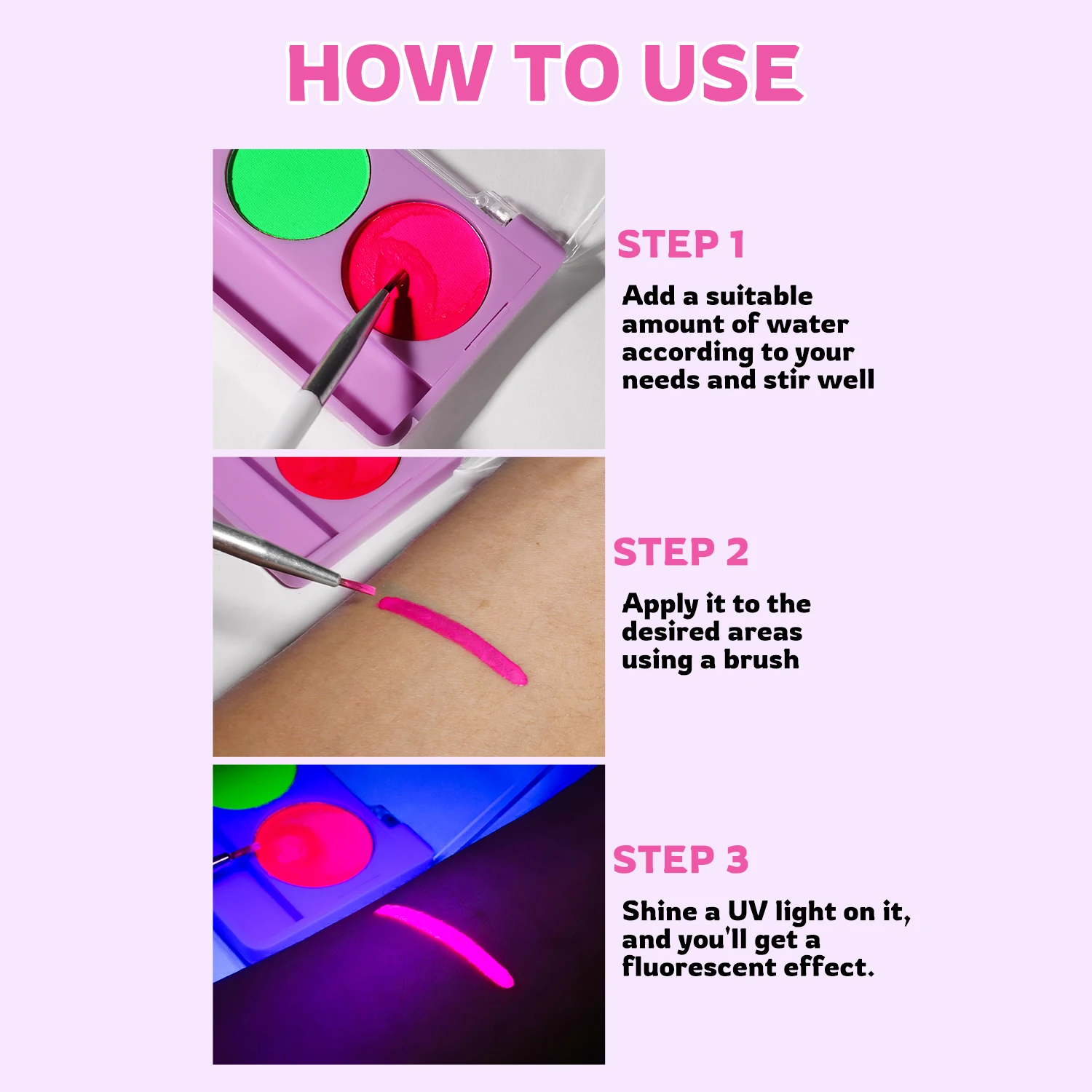 HOW TO USE

STEP 1

Add a suitable amount of water according to your needs and stir well

STEP 2

Apply it to the desired areas using a brush

STEP 3

Shine a UV light on it, and you'll get a fluorescent effect.