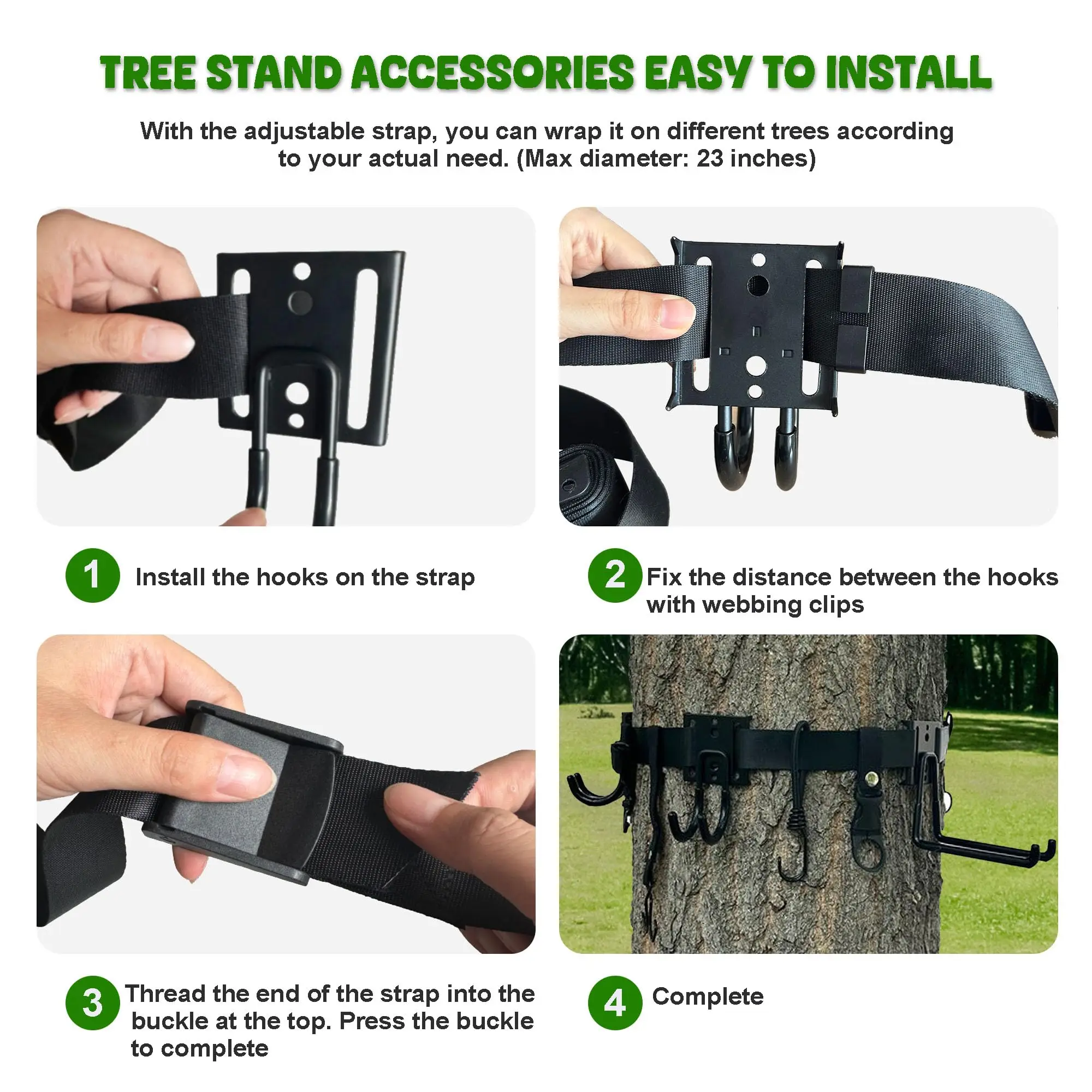 TREE STAND ACCESSORIES EASY TO INSTALL

With the adjustable strap, you can wrap it on different trees according to your actual need. (Max diameter: 23 inches)

1 Install the hooks on the strap

2 Fix the distance between the hooks with webbing clips

3 Thread the end of the strap into the buckle at the top. Press the buckle to complete

4 Complete