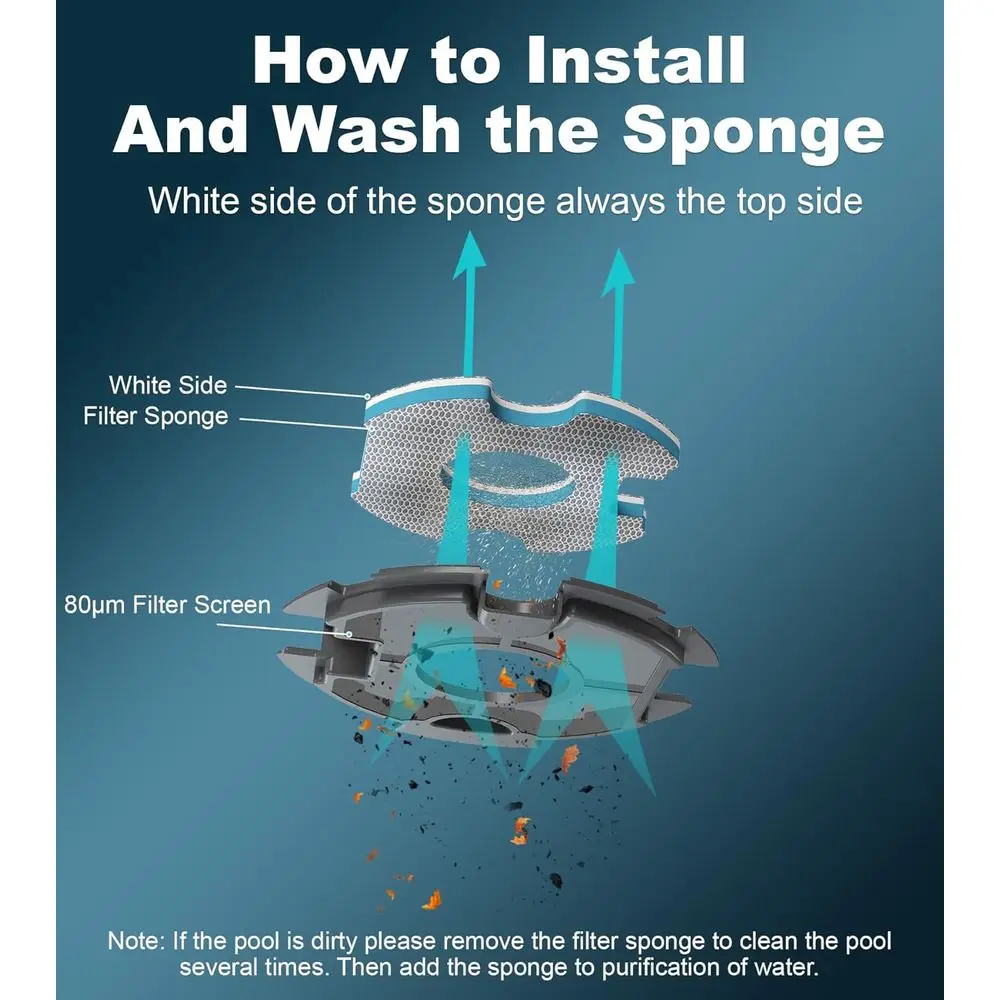 How to Install And Wash the Sponge

White side of the sponge always the top side

White Side

Filter Sponge

80μm Filter Screen

Note: If the pool is dirty please remove the filter sponge to clean the pool several times. Then add the sponge to purification of water.