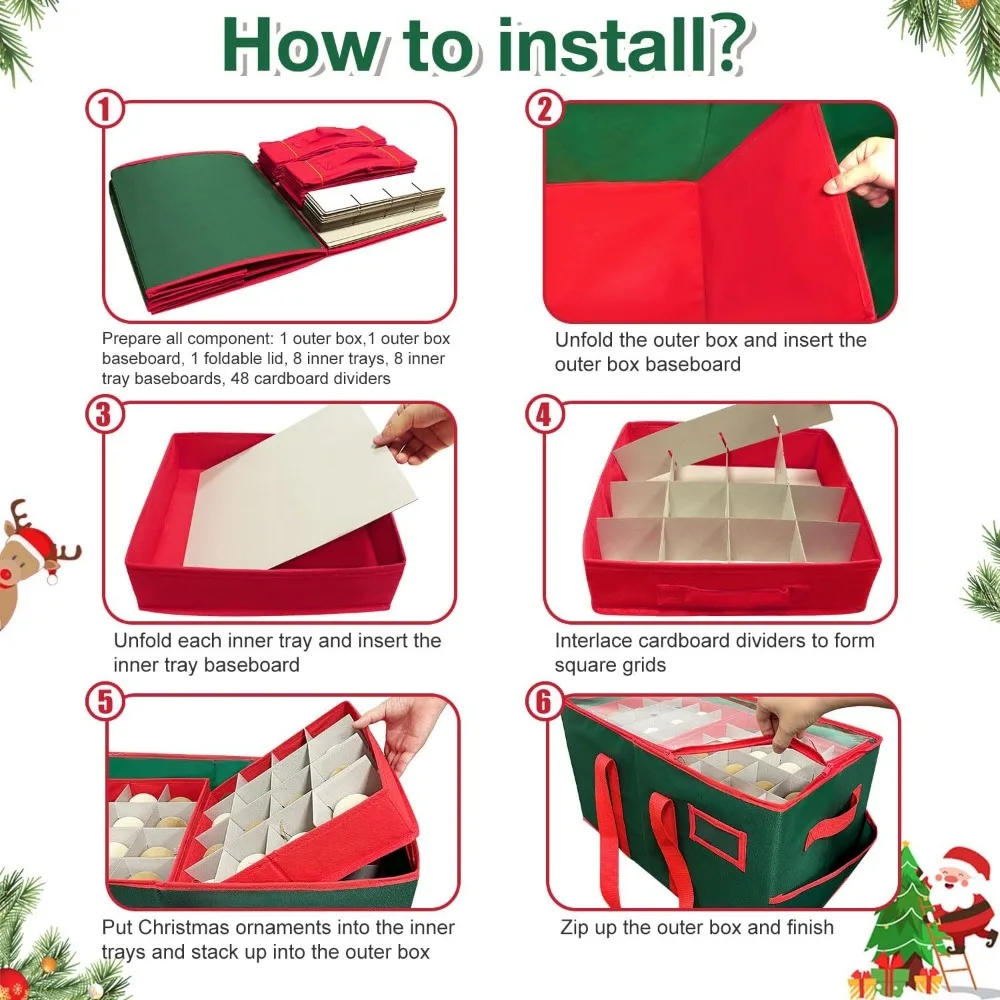 How to install?

1

Prepare all component: 1 outer box,1 outer box baseboard, 1 foldable lid, 8 inner trays, 8 inner tray baseboards, 48 cardboard dividers

2

Unfold the outer box and insert the outer box baseboard

3

Unfold each inner tray and insert the inner tray baseboard

4

Interlace cardboard dividers to form square grids

5

Put Christmas ornaments into the inner trays and stack up into the outer box

6

Zip up the outer box and finish