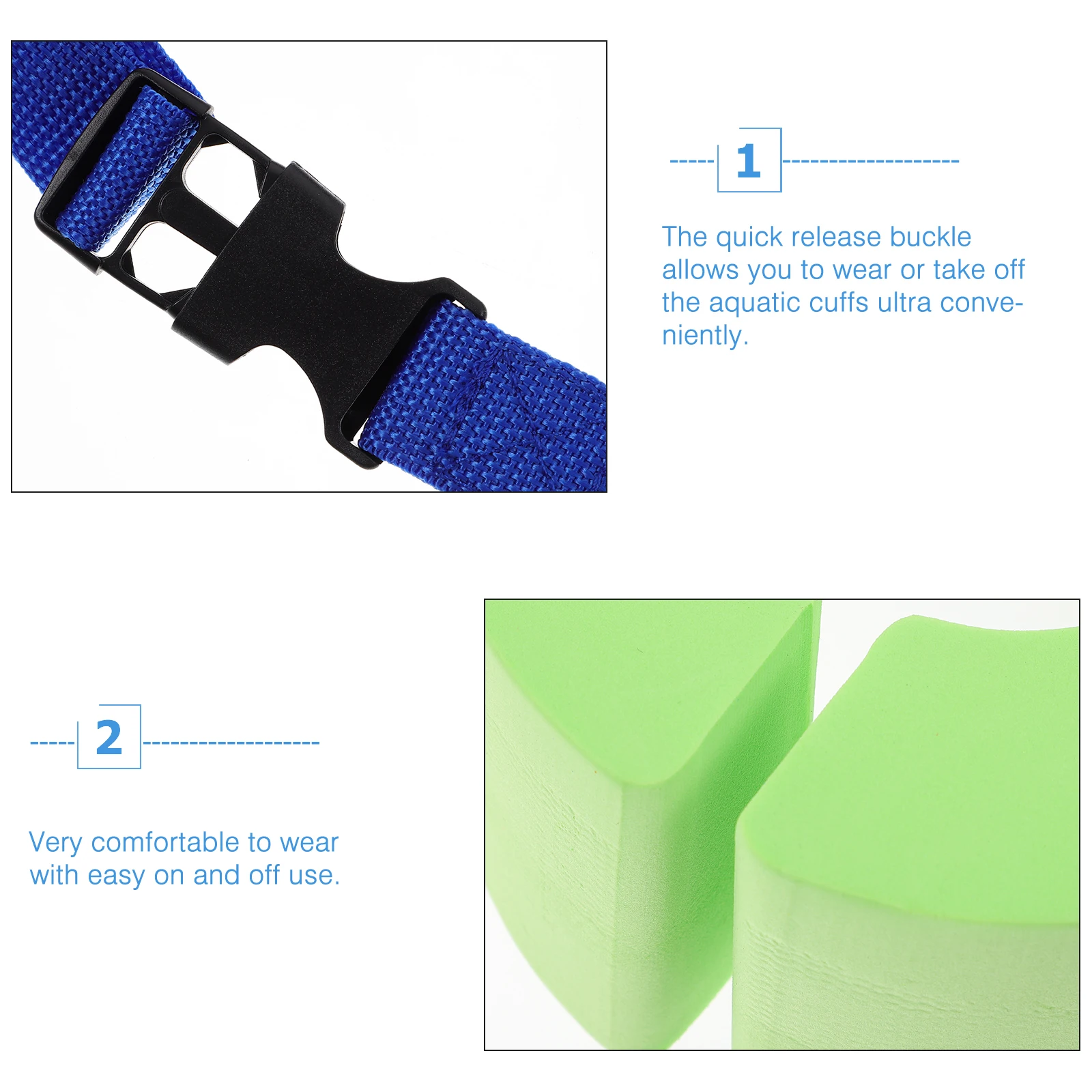 1

The quick release buckle allows you to wear or take off the aquatic cuffs ultra conveniently.

2

Very comfortable to wear with easy on and off use.