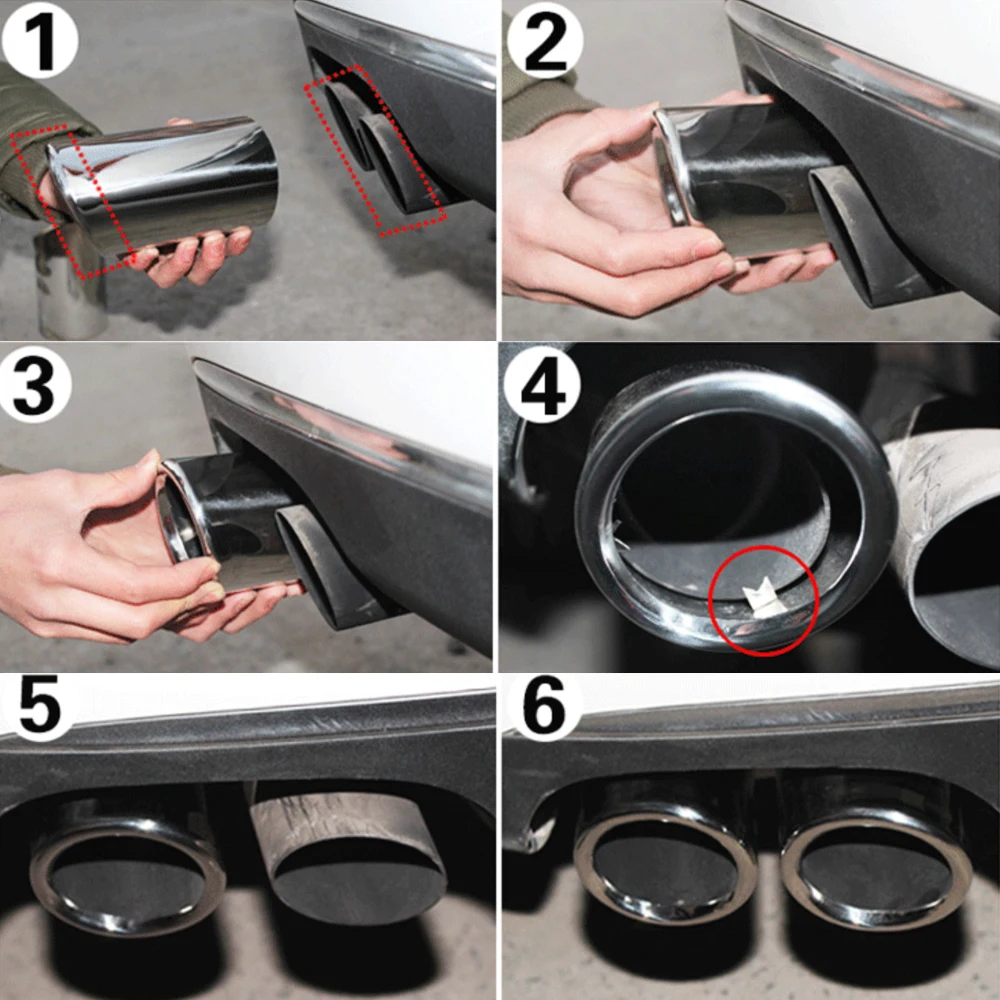 1
2
3
4
5
6