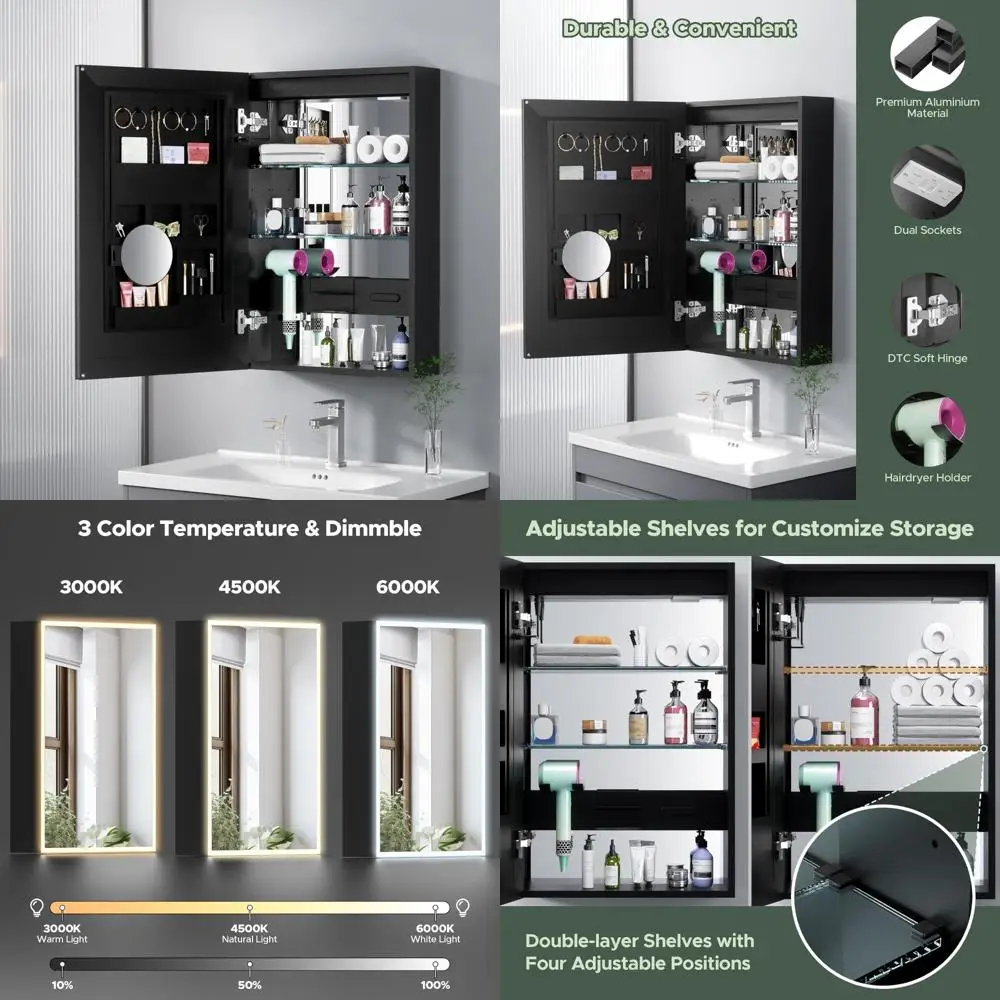 Durable & Convenient

Premium Aluminium Material

Dual Sockets

DTC Soft Hinge

Hairdryer Holder

3 Color Temperature & Dimmble

3000K

4500K

6000K

3000K
Warm Light

4500K
Natural Light

6000K
White Light

10%

50%

100%

Adjustable Shelves for Customize Storage

Double-layer Shelves with Four Adjustable Positions