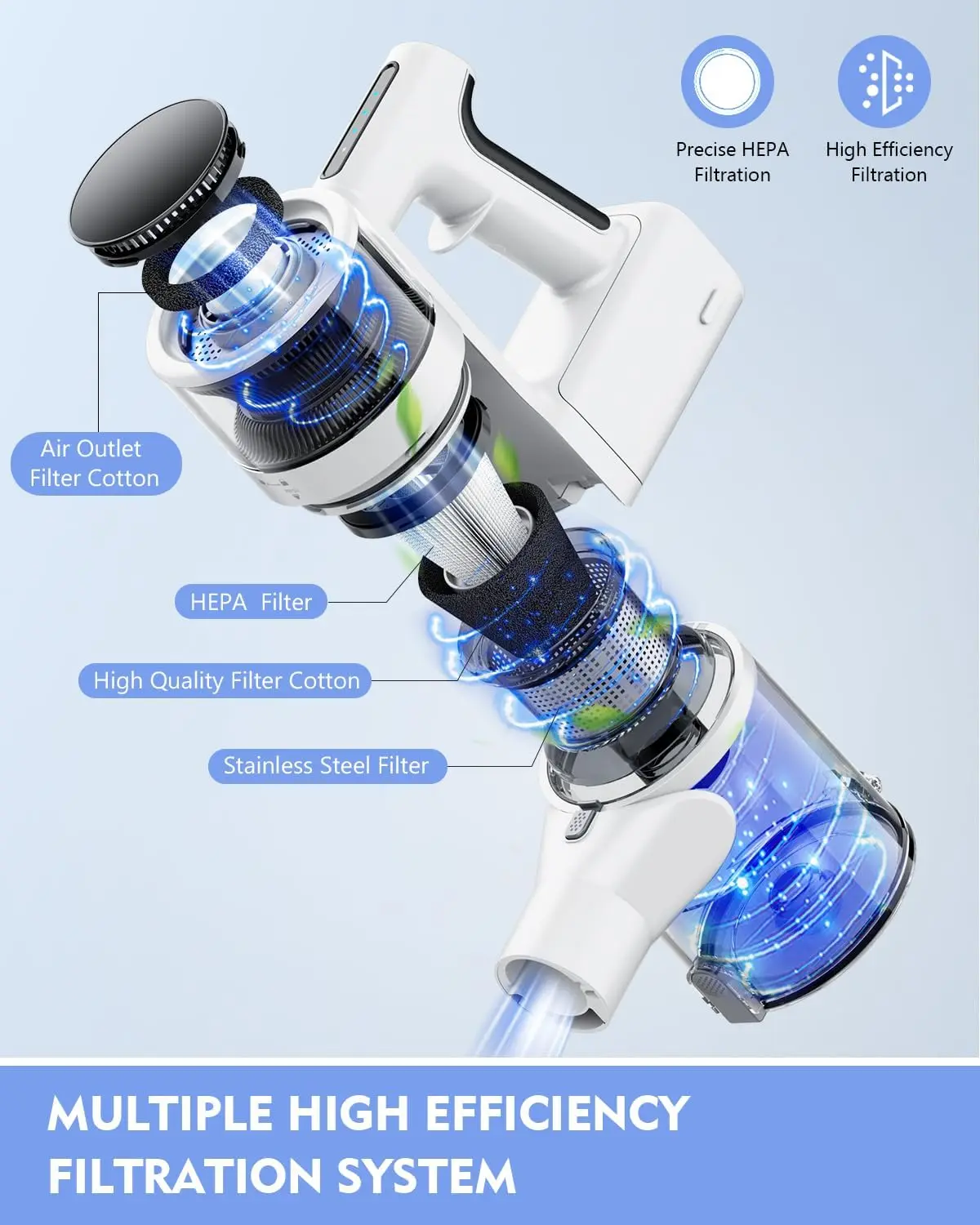 Precise HEPA Filtration

High Efficiency Filtration

Air Outlet Filter Cotton

HEPA Filter

High Quality Filter Cotton

Stainless Steel Filter

MULTIPLE HIGH EFFICIENCY FILTRATION SYSTEM